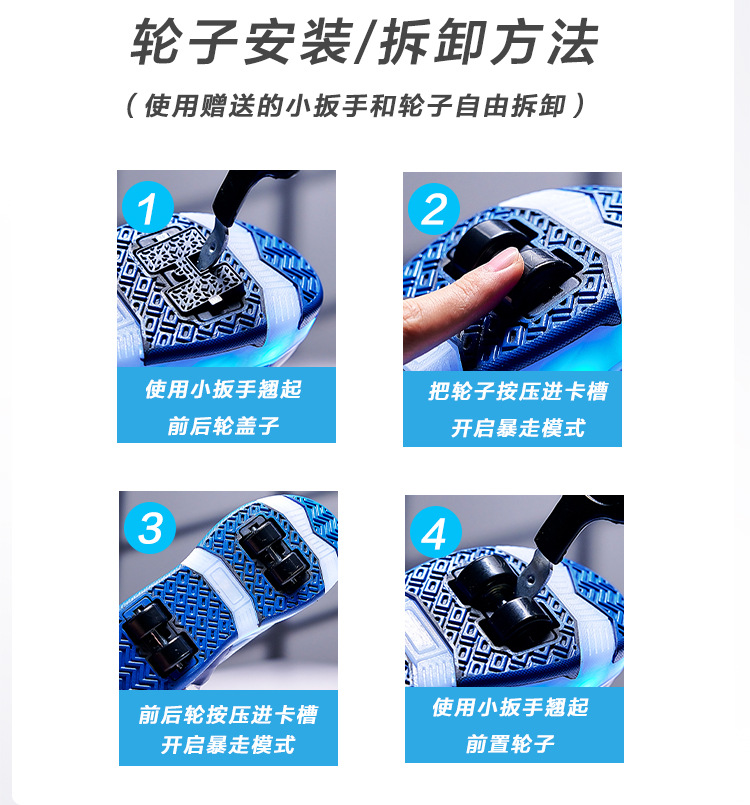 轮子安装/拆卸方法

（使用赠送的小扳手和轮子自由拆卸）

1

使用小扳手翘起
前后轮盖子

2

把轮子按压进卡槽
开启暴走模式

3

前后轮按压进卡槽
开启暴走模式

4

使用小扳手翘起
前置轮子