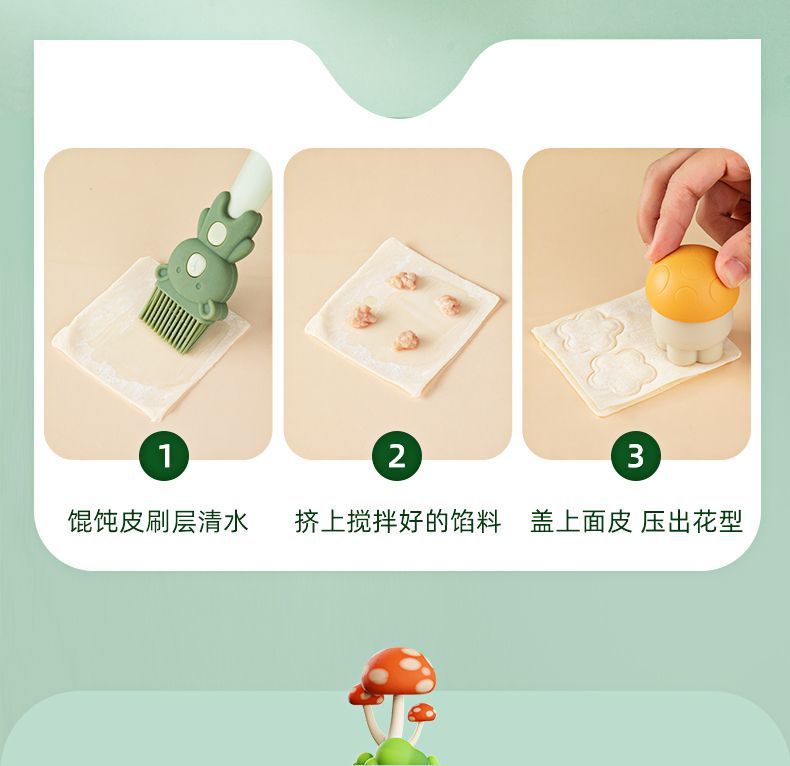 1
馄饨皮刷层清水

2
挤上搅拌好的馅料

3
盖上面皮 压出花型