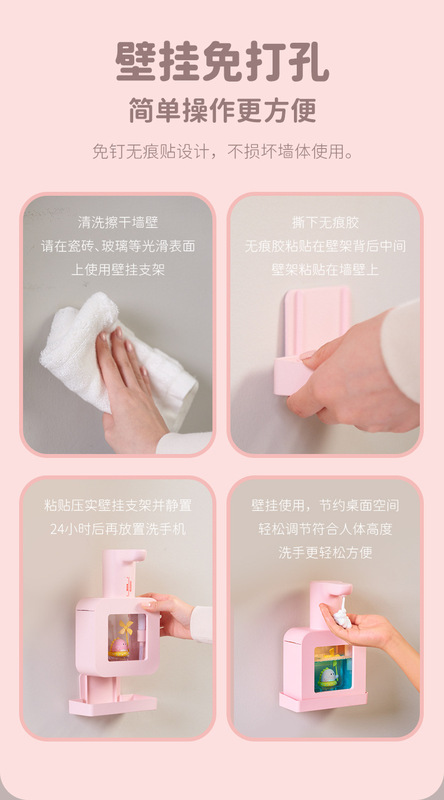 壁挂免打孔
简单操作更方便

免钉无痕贴设计，不损坏墙体使用。

清洗擦干墙壁
请在瓷砖、玻璃等光滑表面
上使用壁挂支架

撕下无痕胶
无痕胶粘贴在壁架背后中间
壁架粘贴在墙壁上

粘贴压实壁挂支架并静置
24小时后再放置洗手机

壁挂使用，节约桌面空间
轻松调节符合人体高度
洗手更轻松方便