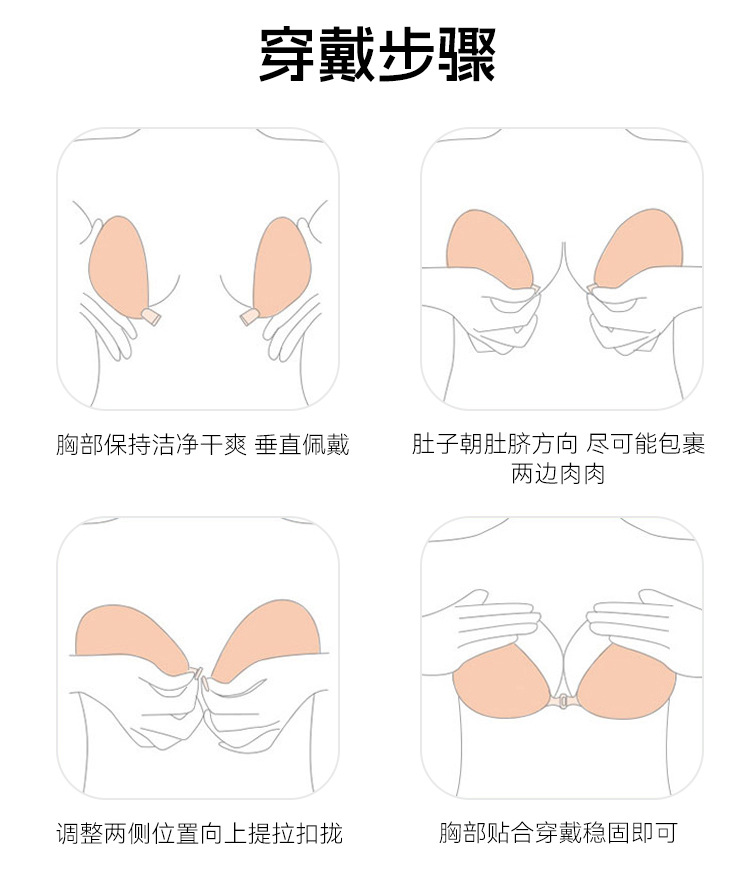 穿戴步骤

胸部保持洁净干爽 垂直佩戴

肚子朝肚脐方向 尽可能包裹两边肉肉

调整两侧位置向上提拉扣拢

胸部贴合穿戴稳固即可