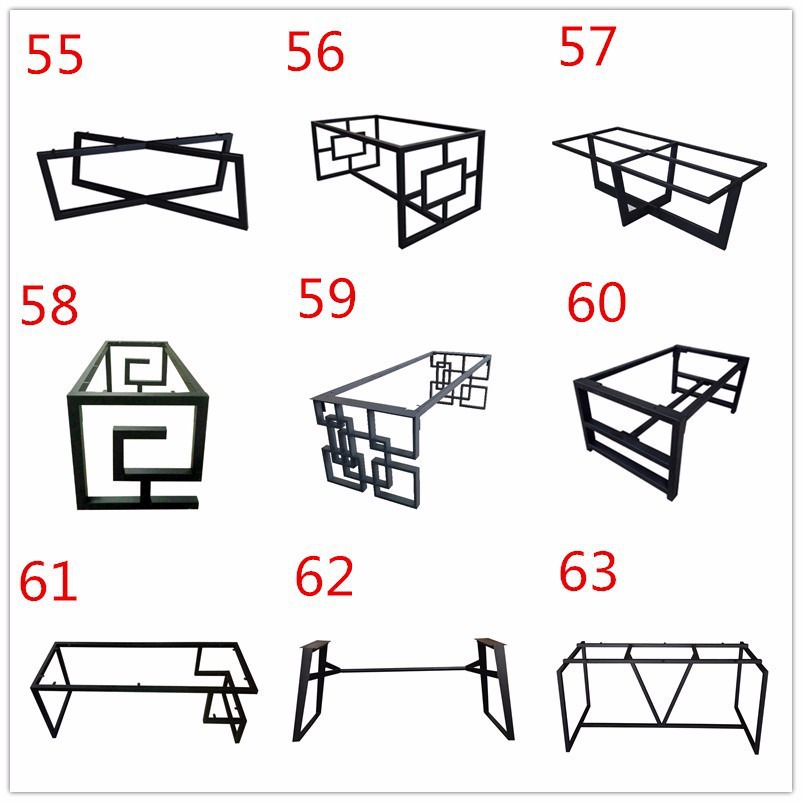 55

56

57

58

59

60

61

62

63