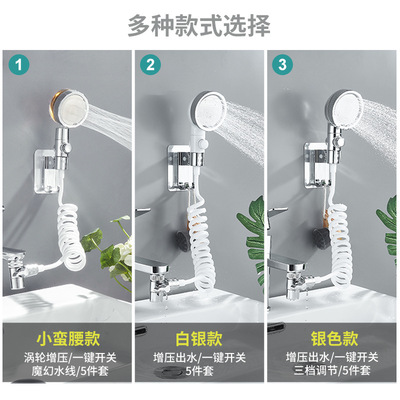 多种款式选择

1

小蛮腰款
涡轮增压/一键开关
魔幻水线/5件套

2

白银款
增压出水/一键开关
5件套

3

银色款
增压出水/一键开关
三档调节/5件套