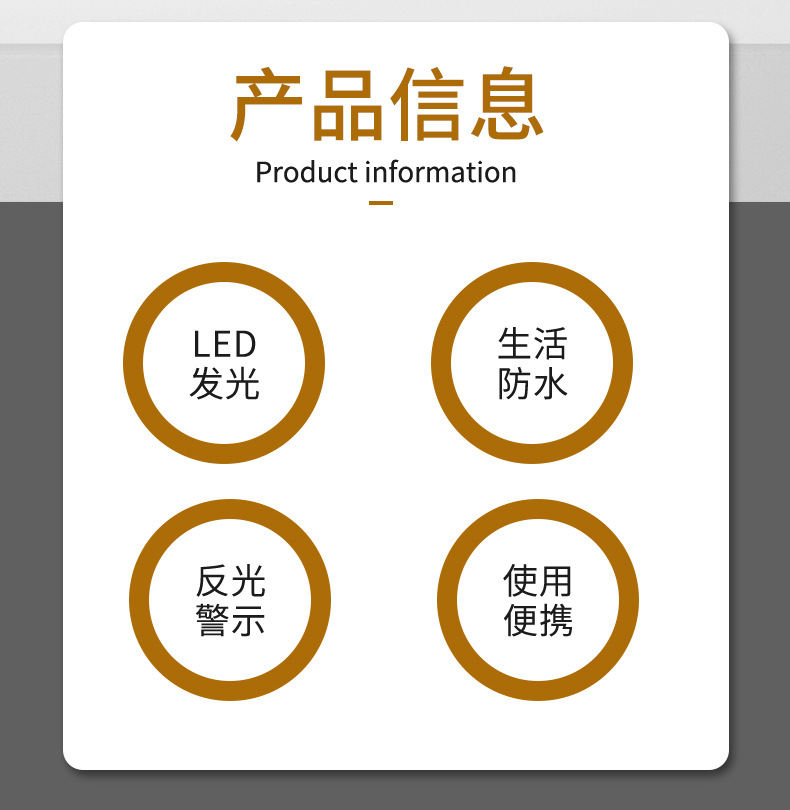 产品信息
Product information

LED
发光

生活
防水

反光
警示

使用
便携