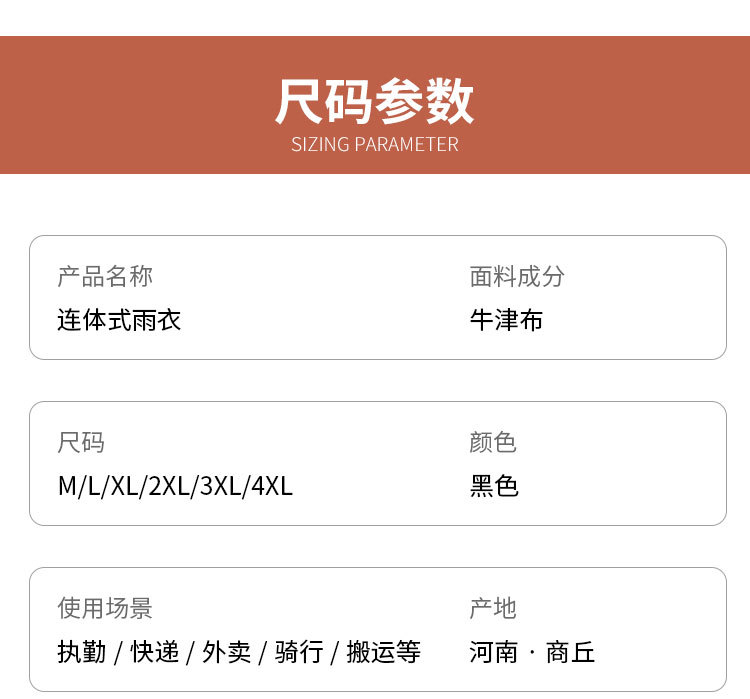 尺码参数
SIZING PARAMETER

产品名称
连体式雨衣

面料成分
牛津布

尺码
M/L/XL/2XL/3XL/4XL

颜色
黑色

使用场景
执勤 / 快递 / 外卖 / 骑行 / 搬运等

产地
河南 · 商丘