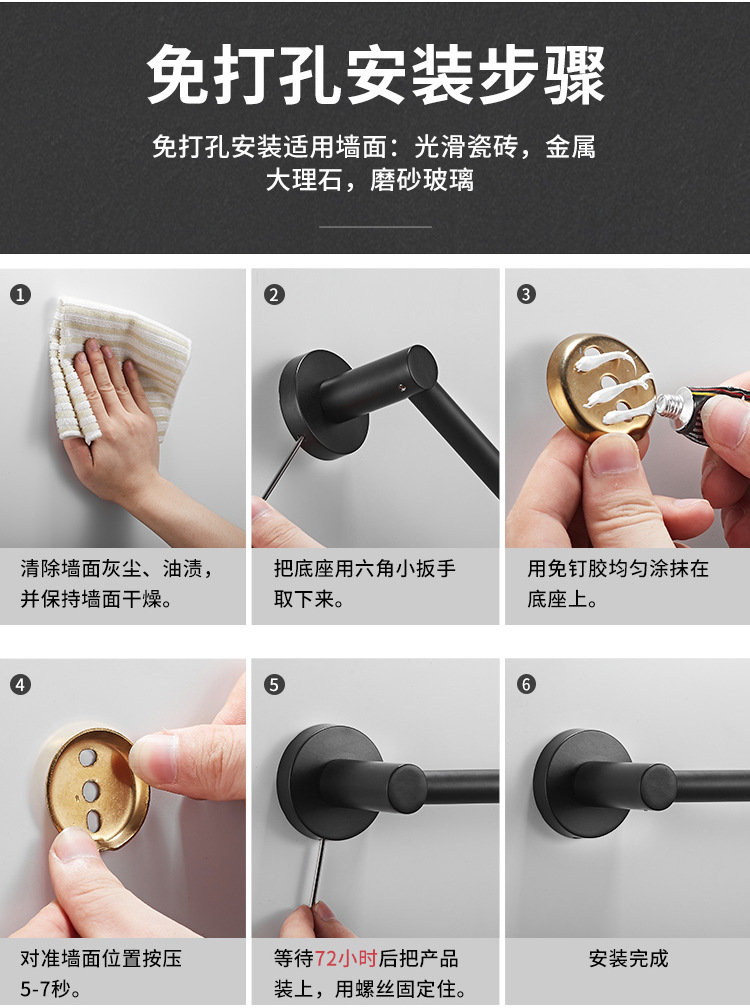 免打孔安装步骤

免打孔安装适用墙面：光滑瓷砖，金属大理石，磨砂玻璃

1
清除墙面灰尘、油渍，并保持墙面干燥。

2
把底座用六角小扳手取下来。

3
用免钉胶均匀涂抹在底座上。

4
对准墙面位置按压5-7秒。

5
等待72小时后把产品装上，用螺丝固定住。

6
安装完成