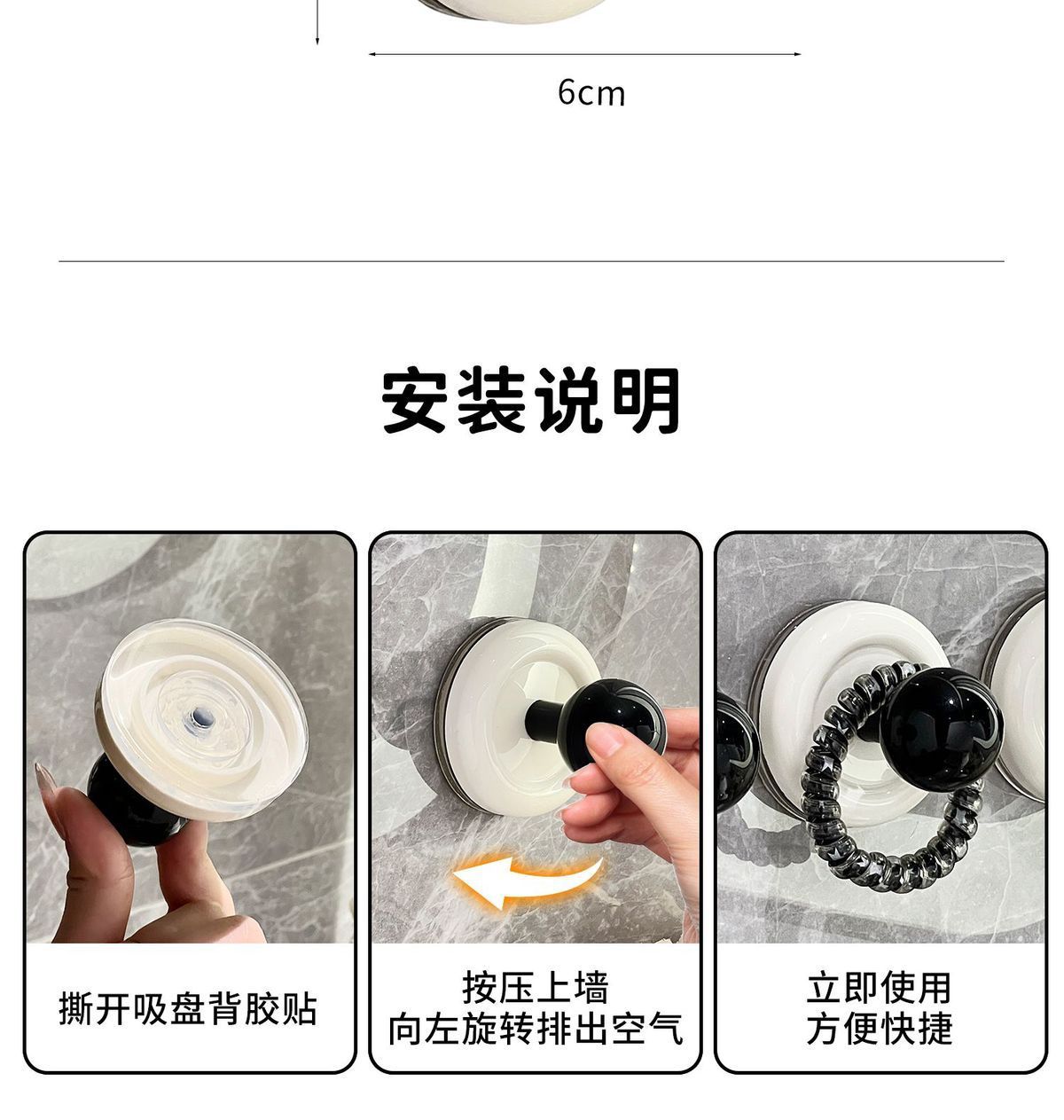 6cm

安装说明

撕开吸盘背胶贴

按压上墙
向左旋转排出空气

立即使用
方便快捷