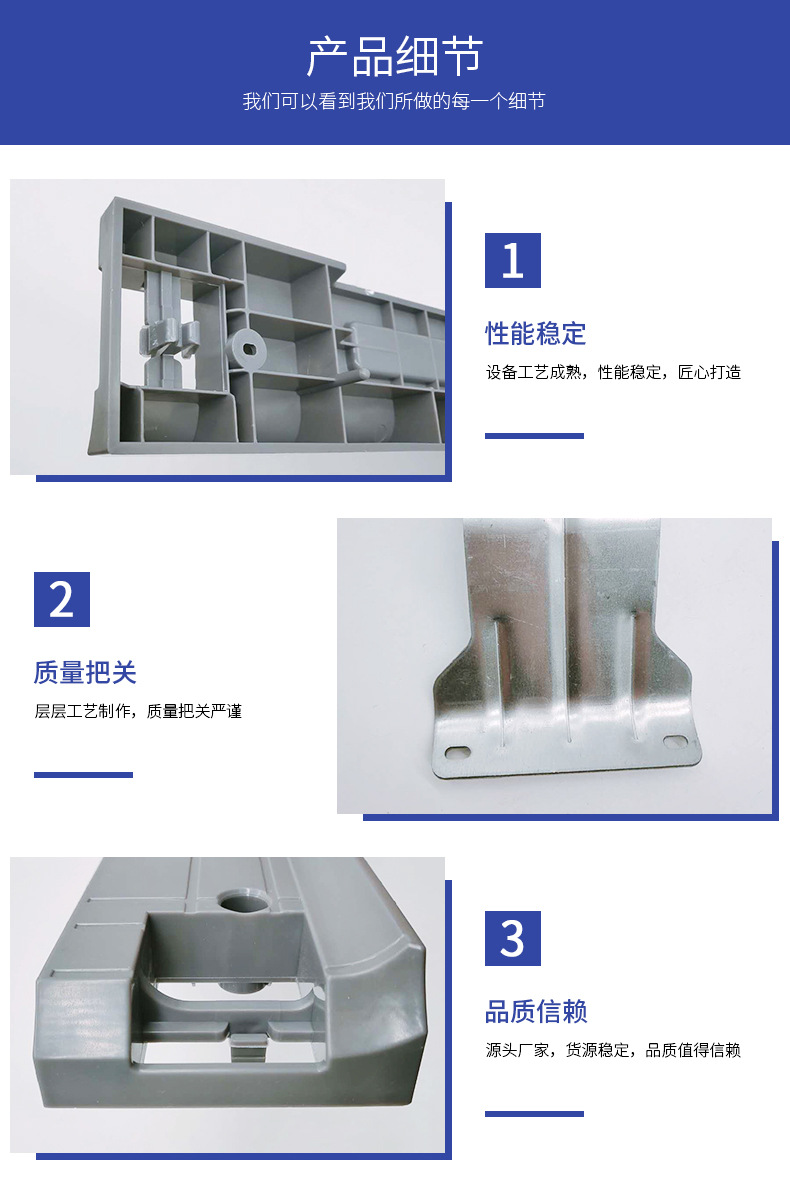 产品细节

我们可以看到我们所做的每一个细节

1

性能稳定

设备工艺成熟，性能稳定，匠心打造

2

质量把关

层层工艺制作，质量把关严谨

3

品质信赖

源头厂家，货源稳定，品质值得信赖