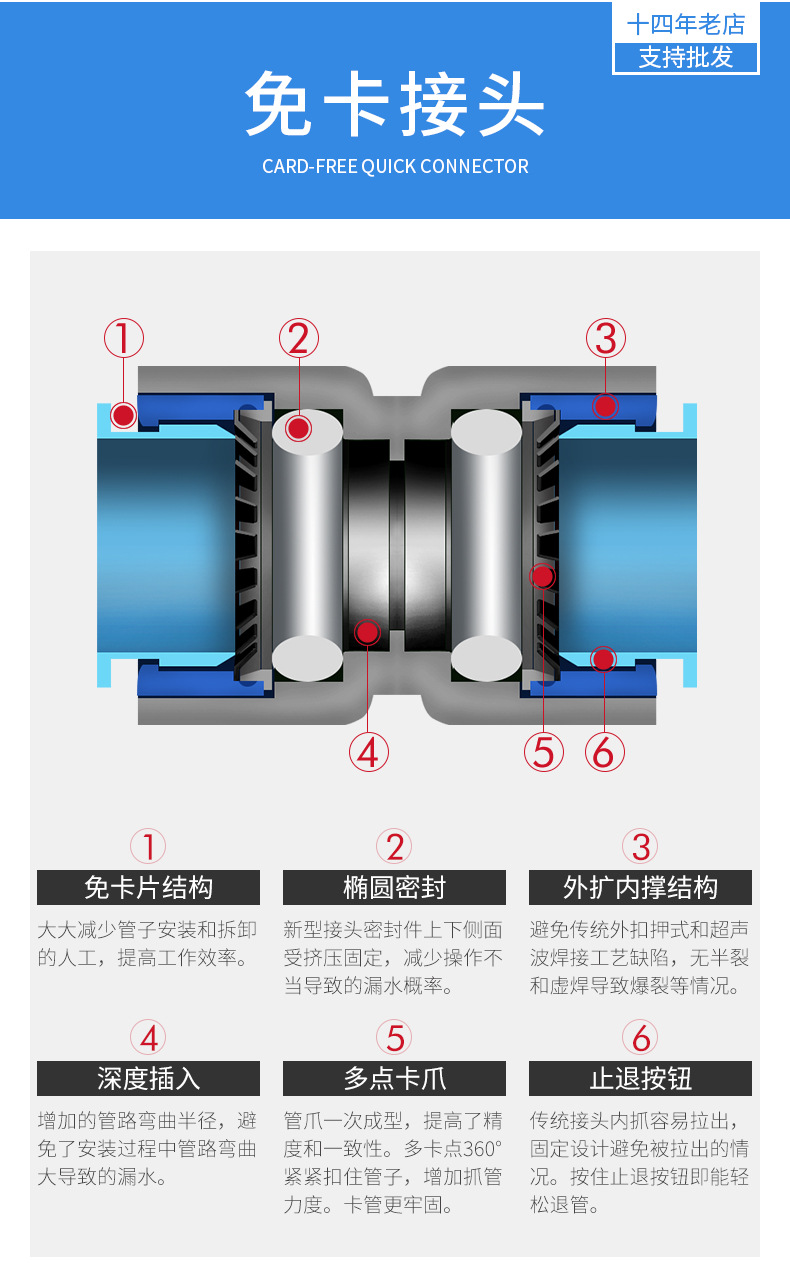 十四年老店
支持批发

免卡接头
CARD-FREE QUICK CONNECTOR

①
②
③
④
⑤
⑥

①
免卡片结构
大大减少管子安装和拆卸的人工，提高工作效率。

②
椭圆密封
新型接头密封件上下侧面受挤压固定，减少操作不当导致的漏水概率。

③
外扩内撑结构
避免传统外扣押式和超声波焊接工艺缺陷，无半裂和虚焊导致爆裂等情况。

④
深度插入
增加的管路弯曲半径，避免了安装过程中管路弯曲大导致的漏水。

⑤
多点卡爪
管爪一次成型，提高了精度和一致性。多卡点360°紧紧扣住管子，增加抓管力度。卡管更牢固。

⑥
止退按钮
传统接头内抓容易拉出，固定设计避免被拉出的情况。按住止退按钮即能轻松退管。