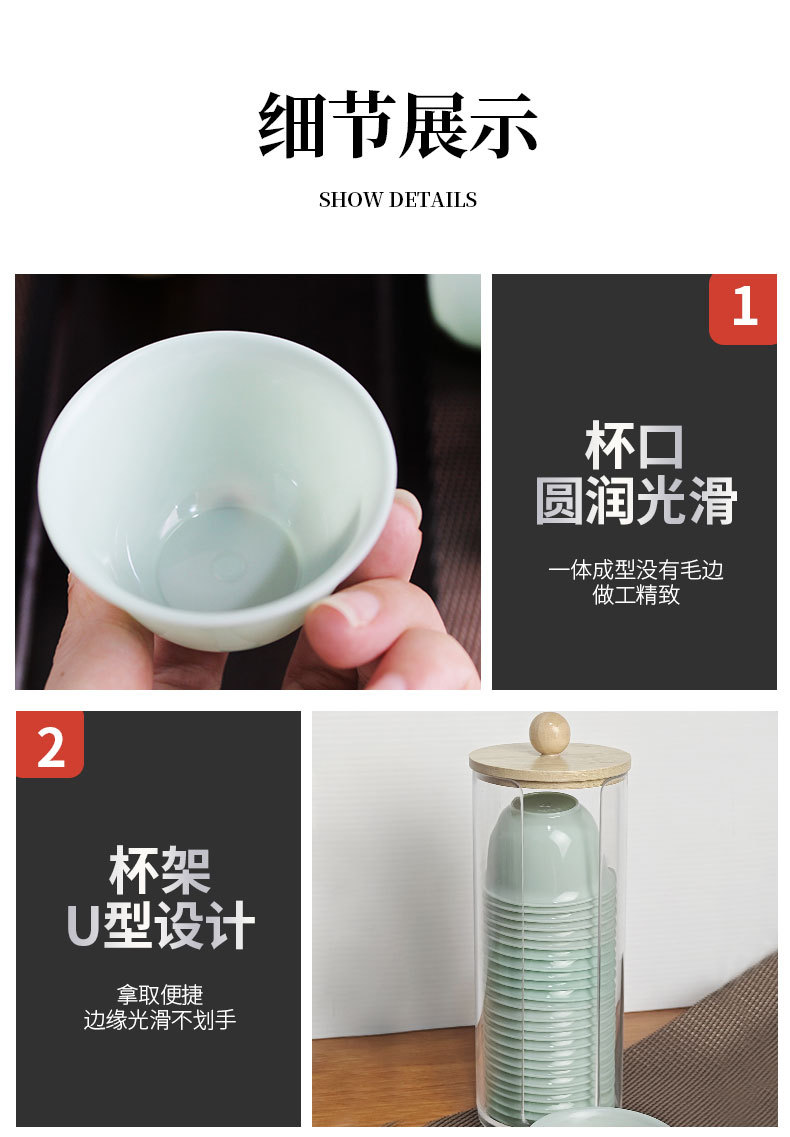 细节展示

SHOW DETAILS

1

杯口
圆润光滑

一体成型没有毛边
做工精致

2

杯架
U型设计

拿取便捷
边缘光滑不划手