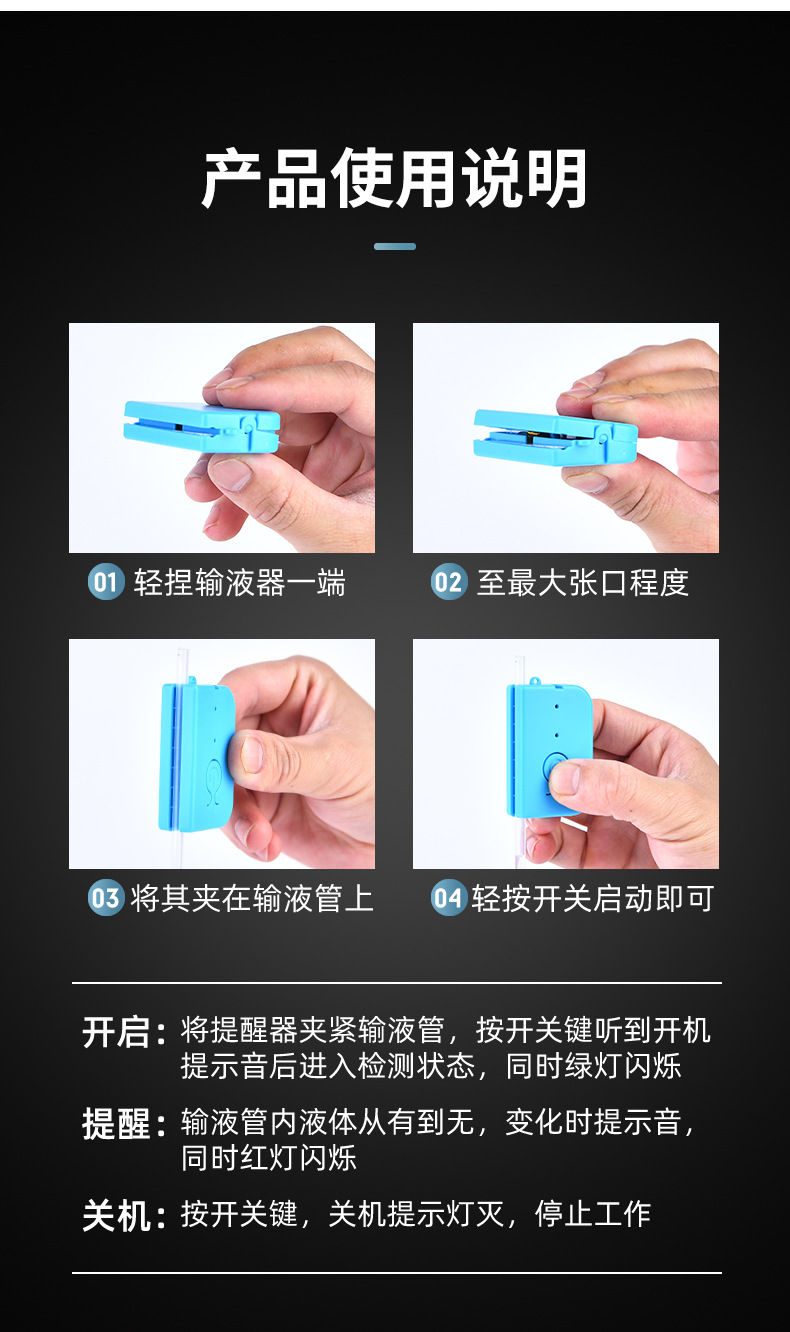 产品使用说明

01 轻捏输液器一端

02 至最大张口程度

03 将其夹在输液管上

04 轻按开关启动即可

开启：将提醒器夹紧输液管，按开关键听到开机提示音后进入检测状态，同时绿灯闪烁

提醒：输液管内液体从有到无，变化时提示音，同时红灯闪烁

关机：按开关键，关机提示灯灭，停止工作