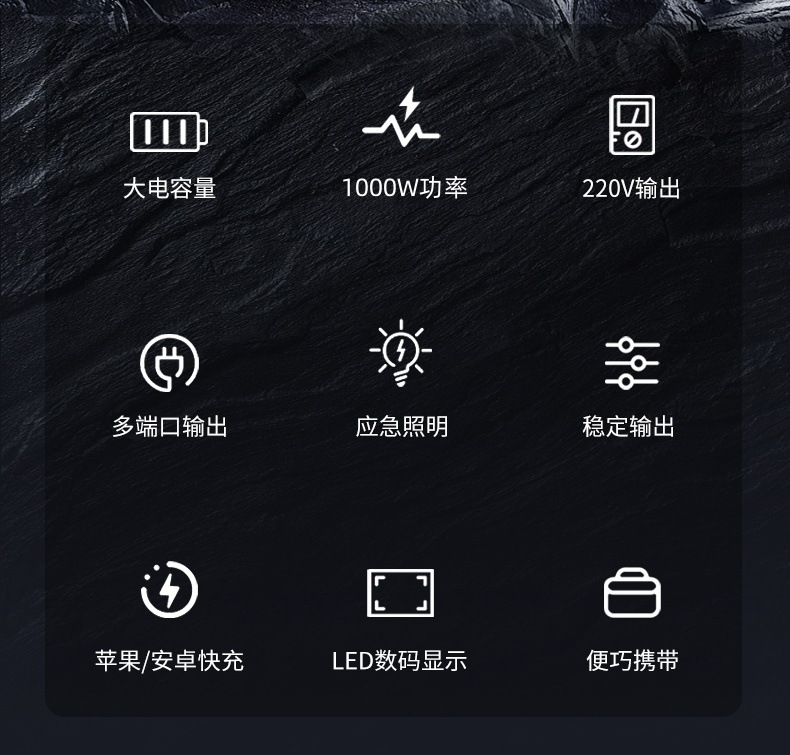 大电容量

1000W功率

220V输出

多端口输出

应急照明

稳定输出

苹果/安卓快充

LED数码显示

便巧携带