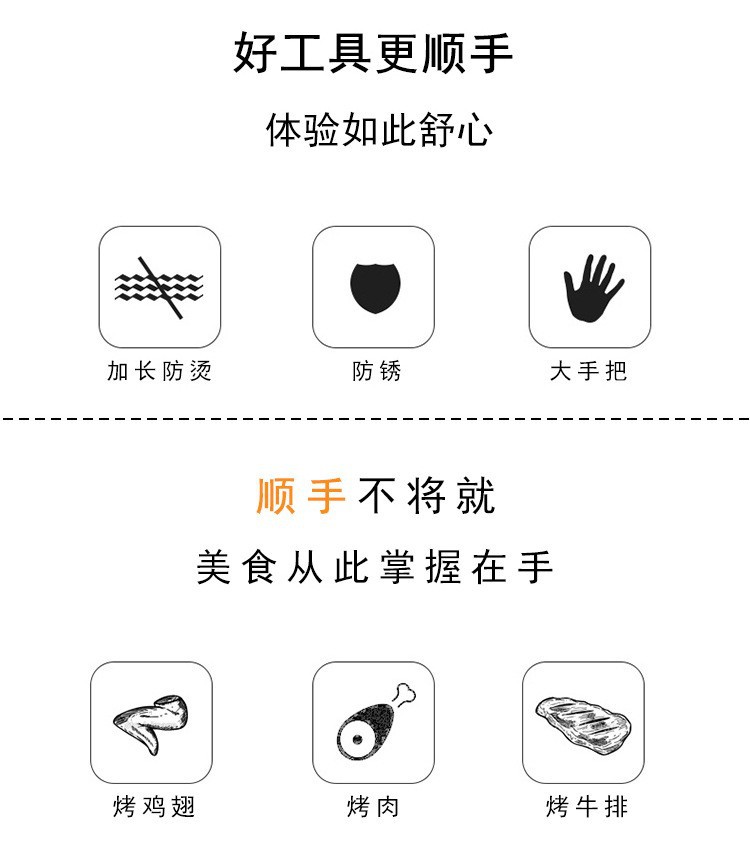 好工具更顺手

体验如此舒心

加长防烫

防锈

大手把

顺手不将就

美食从此掌握在手

烤鸡翅

烤肉

烤牛排