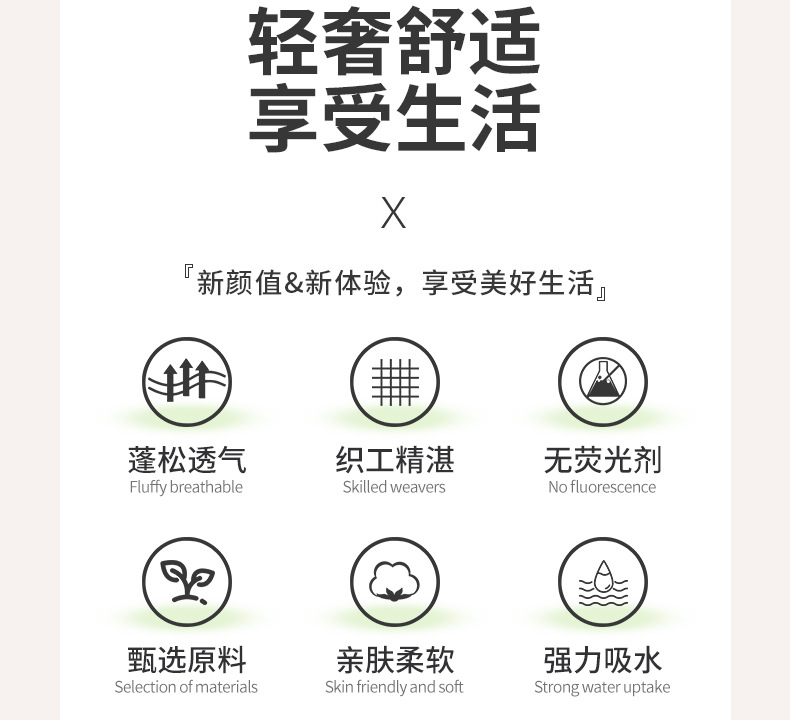 轻奢舒适
享受生活

X

『新颜值&新体验，享受美好生活』

蓬松透气
Fluffy breathable

织工精湛
Skilled weavers

无荧光剂
No fluorescence

甄选原料
Selection of materials

亲肤柔软
Skin friendly and soft

强力吸水
Strong water uptake