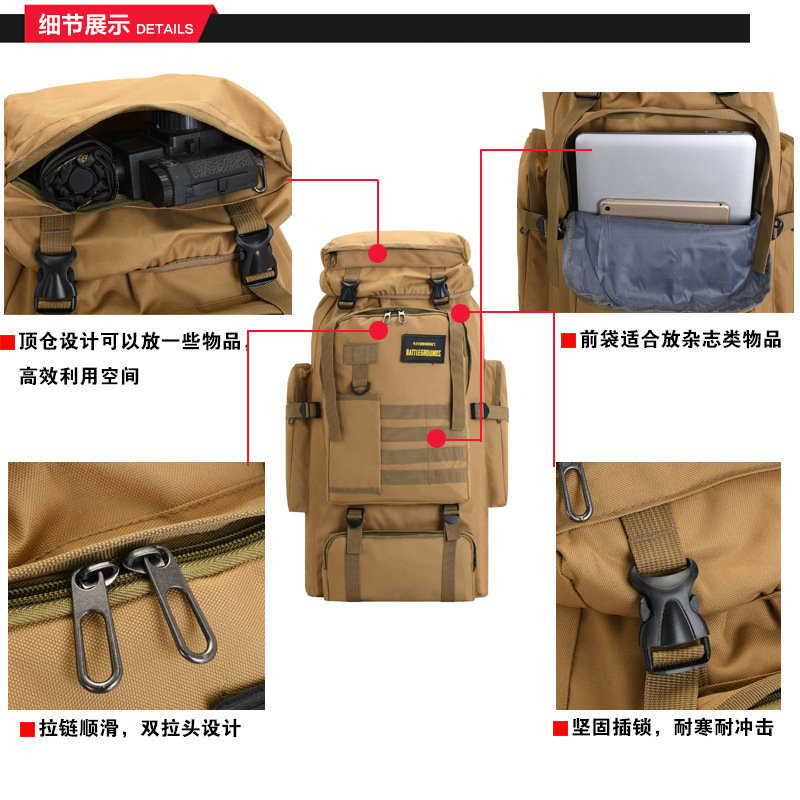 细节展示 DETAILS

顶仓设计可以放一些物品，高效利用空间

PLAYERUNKNOWN'S
BATTLEGROUNDS

前袋适合放杂志类物品

拉链顺滑，双拉头设计

坚固插锁，耐寒耐冲击