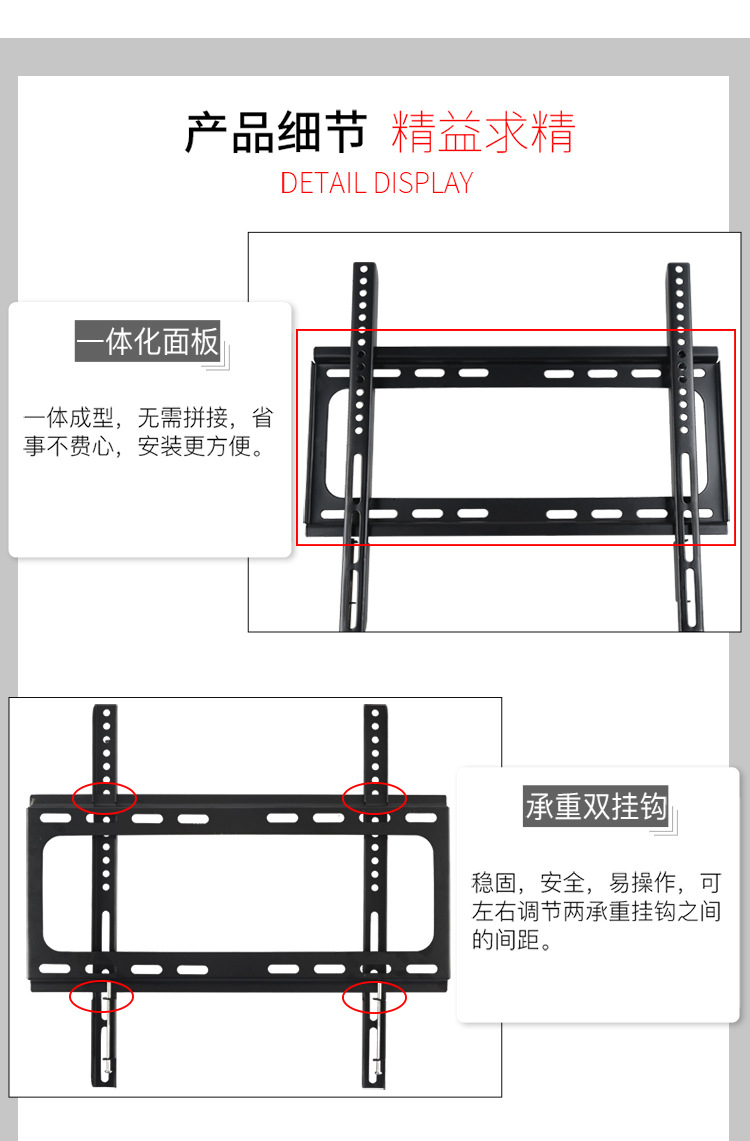 产品细节 精益求精
DETAIL DISPLAY

一体化面板

一体成型，无需拼接，省事不费心，安装更方便。

承重双挂钩

稳固，安全，易操作，可左右调节两承重挂钩之间的间距。