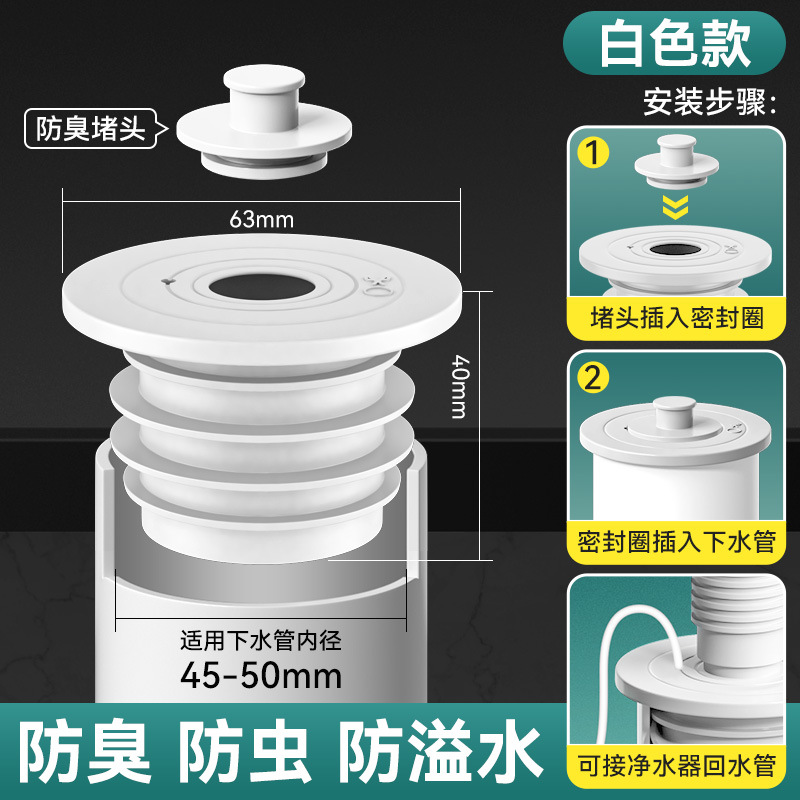 白色款

安装步骤：

防臭堵头

63mm

40mm

适用下水管内径
45-50mm

1
堵头插入密封圈

2
密封圈插入下水管

可接净水器回水管

防臭 防虫 防溢水