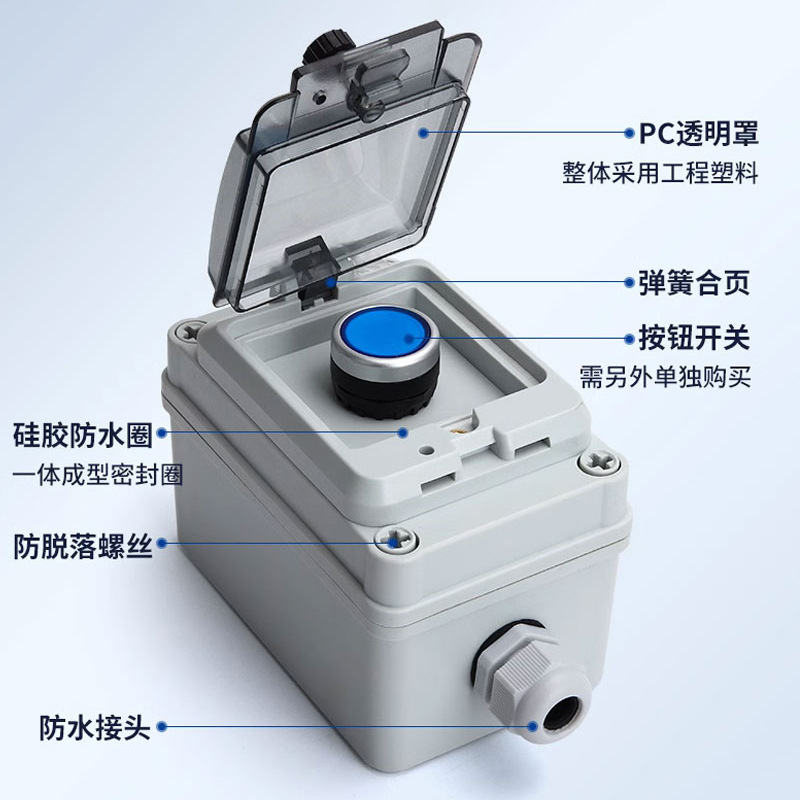 PC透明罩
整体采用工程塑料

弹簧合页

按钮开关
需另外单独购买

硅胶防水圈
一体成型密封圈

防脱落螺丝

防水接头