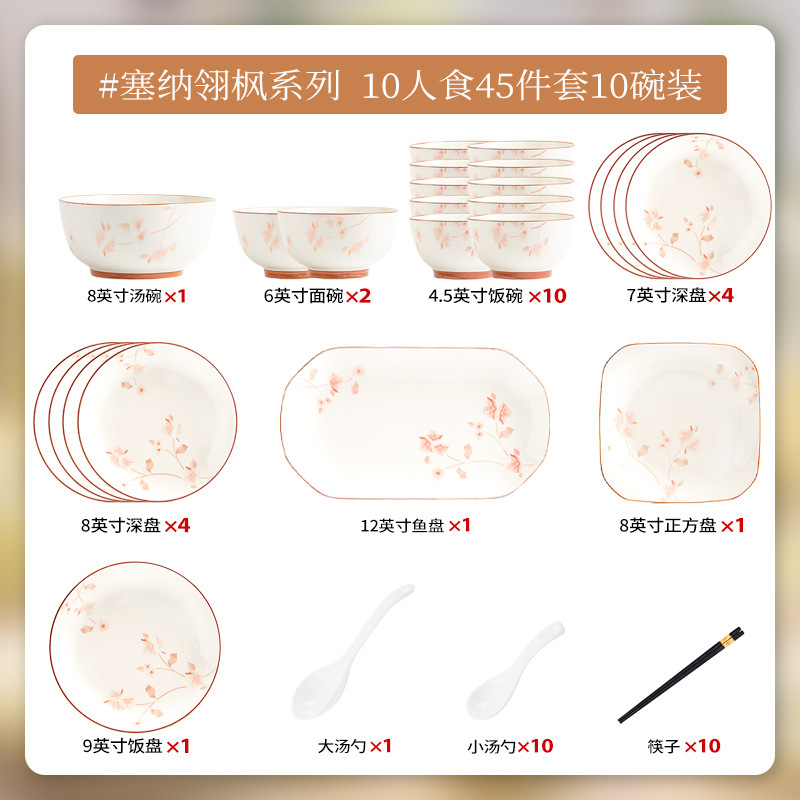 #塞纳翎枫系列 10人食45件套10碗装

8英寸汤碗 ×1

6英寸面碗 ×2

4.5英寸饭碗 ×10

7英寸深盘 ×4

8英寸深盘 ×4

12英寸鱼盘 ×1

8英寸正方盘 ×1

9英寸饭盘 ×1

大汤勺 ×1

小汤勺 ×10

筷子 ×10