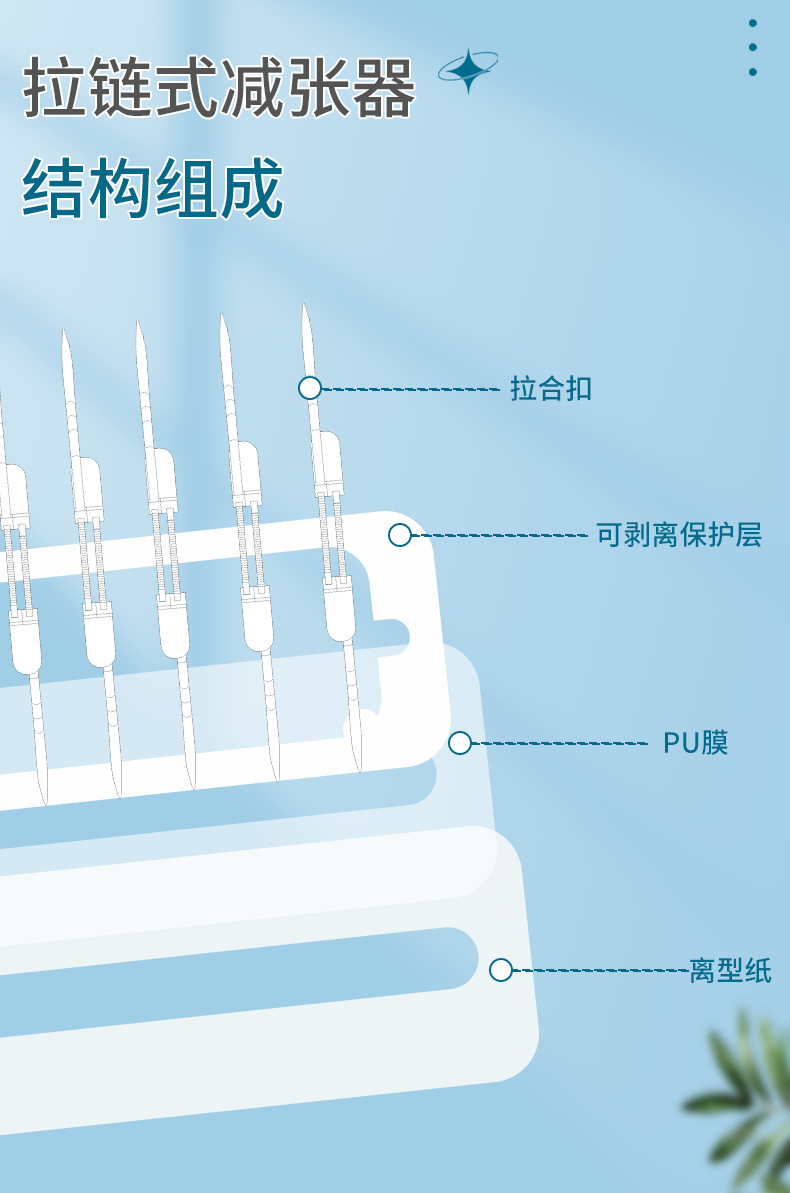 拉链式减张器

结构组成

拉合扣

可剥离保护层

PU膜

离型纸