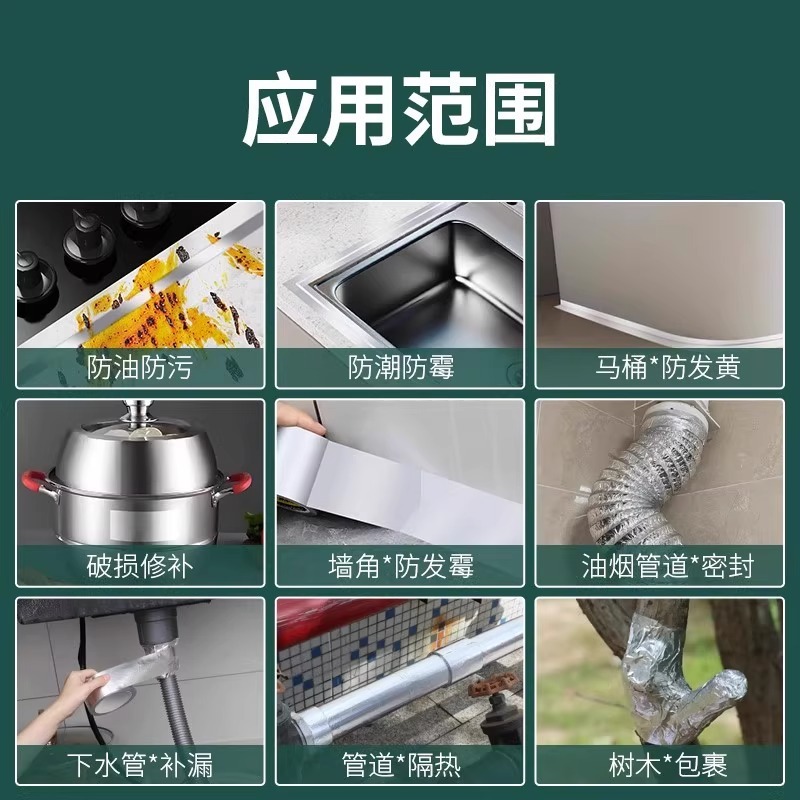 应用范围

防油防污

防潮防霉

马桶*防发黄

破损修补

墙角*防发霉

油烟管道*密封

下水管*补漏

管道*隔热

树木*包裹