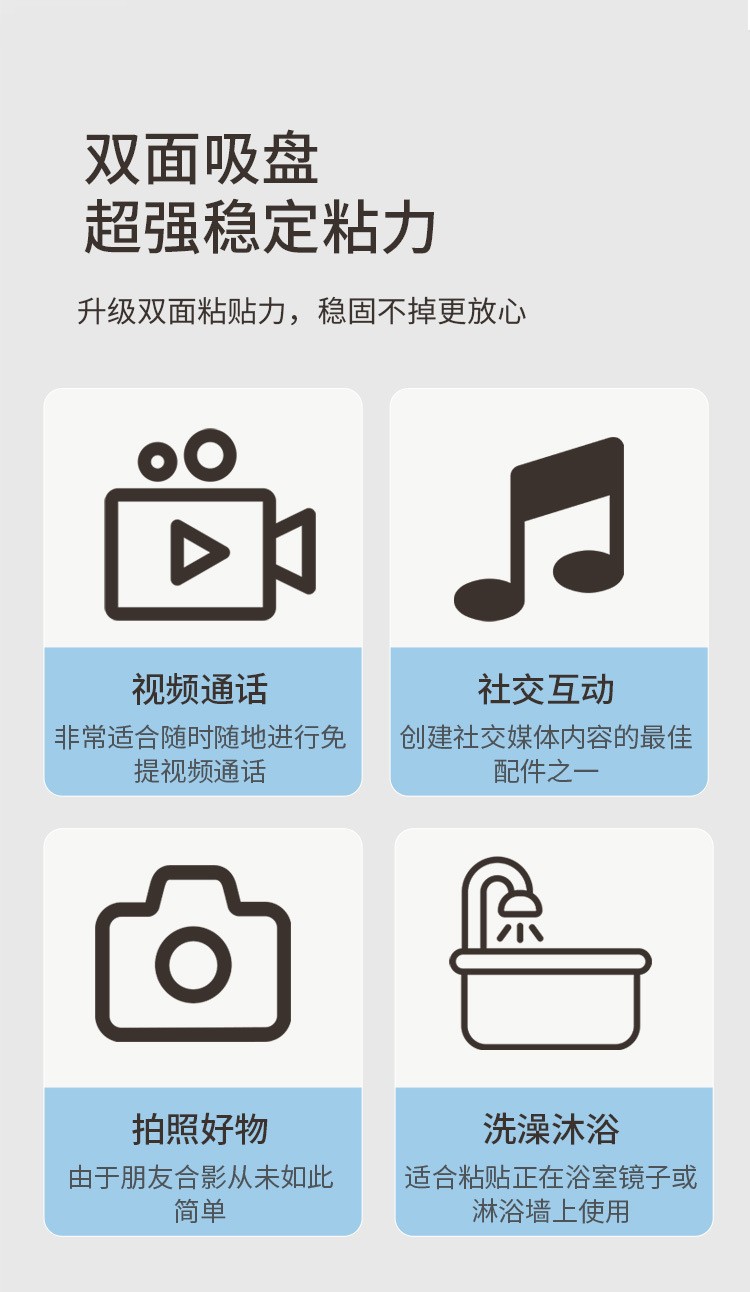 双面吸盘
超强稳定粘力

升级双面粘贴力，稳固不掉更放心

视频通话

非常适合随时随地进行免提视频通话

社交互动

创建社交媒体内容的最佳配件之一

拍照好物

由于朋友合影从未如此简单

洗澡沐浴

适合粘贴正在浴室镜子或淋浴墙上使用