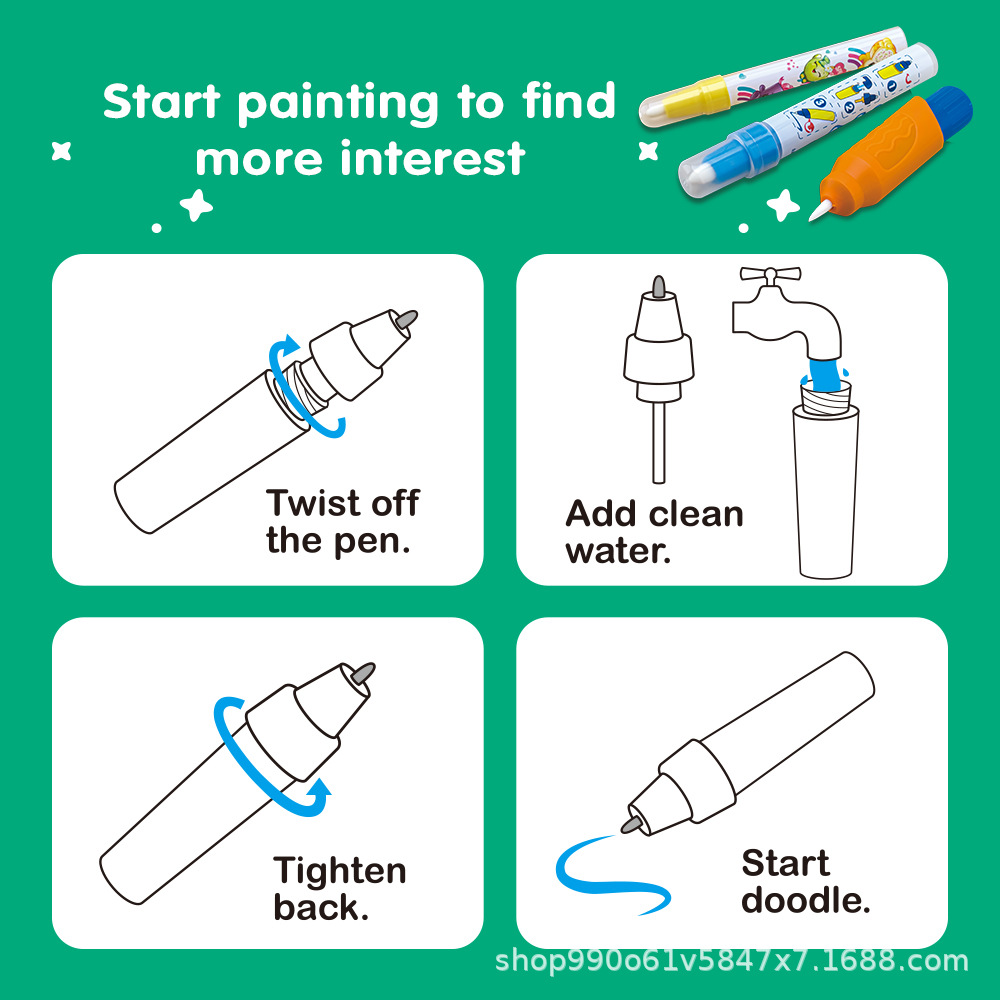 Start painting to find more interest

Twist off the pen.

Add clean water.

Tighten back.

Start doodle.

shop990o61v5847x7.1688.com