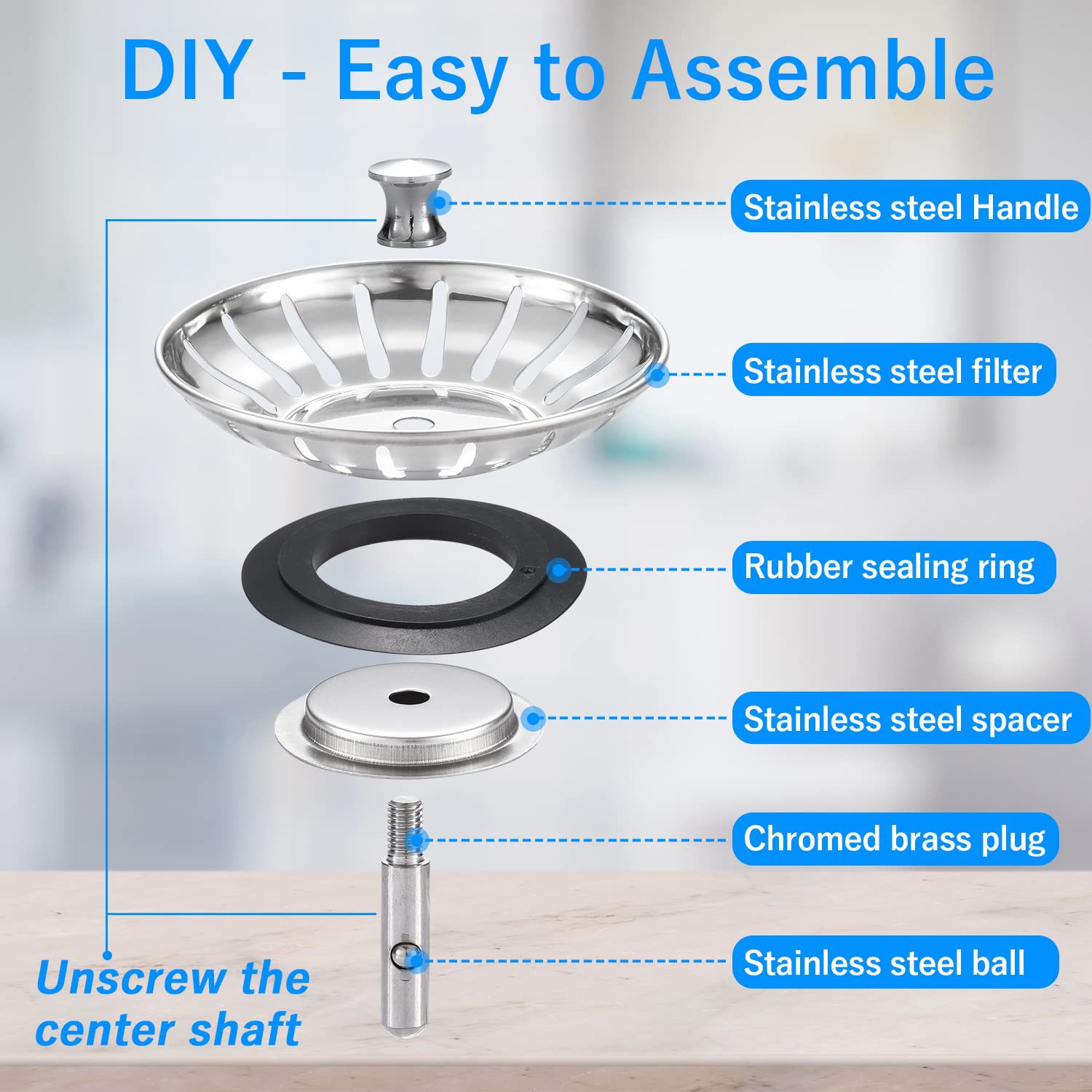 DIY - Easy to Assemble

Stainless steel Handle

Stainless steel filter

Rubber sealing ring

Stainless steel spacer

Chromed brass plug

Stainless steel ball

Unscrew the center shaft