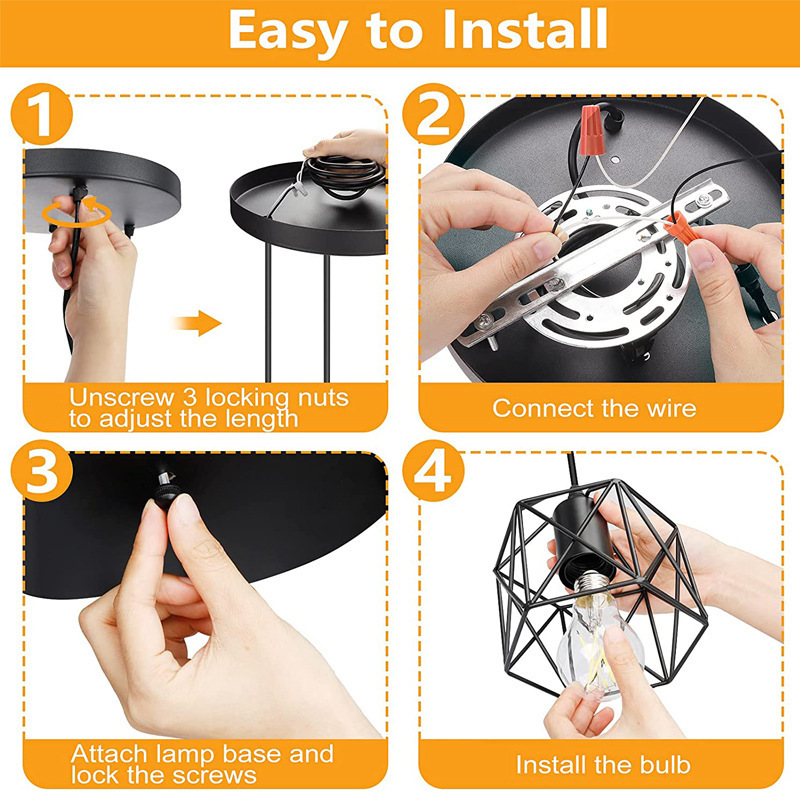 Easy to Install

1

Unscrew 3 locking nuts to adjust the length

2

Connect the wire

3

Attach lamp base and lock the screws

4

Install the bulb