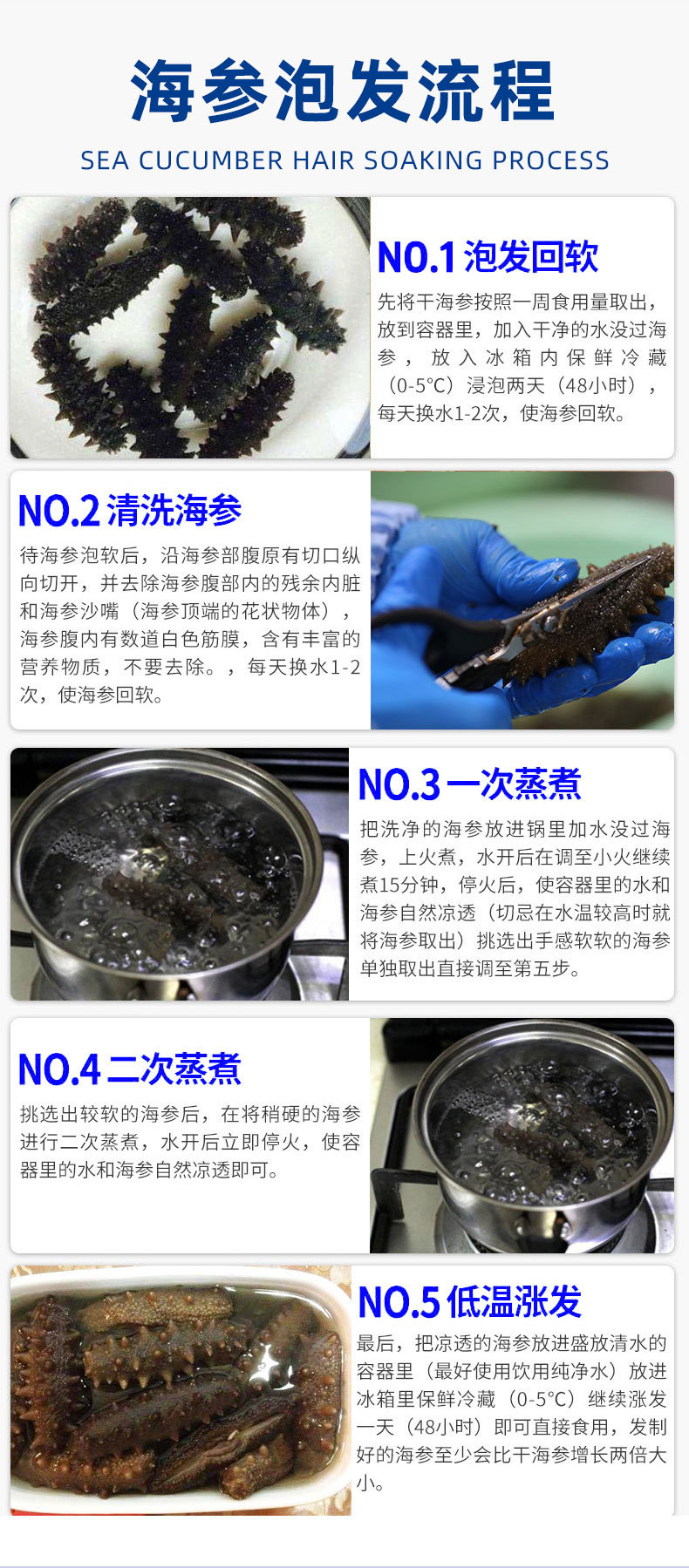 海参泡发流程

SEA CUCUMBER HAIR SOAKING PROCESS

NO.1 泡发回软

先将干海参按照一周食用量取出，放到容器里，加入干净的水没过海参，放入冰箱内保鲜冷藏（0-5°C）浸泡两天（48小时），每天换水1-2次，使海参回软。

NO.2 清洗海参

待海参泡软后，沿海参部腹原有切口纵向切开，并去除海参腹部内的残余内脏和海参沙嘴（海参顶端的花状物体），海参腹内有数道白色筋膜，含有丰富的营养物质，不要去除。，每天换水1-2次，使海参回软。

NO.3 一次蒸煮

把洗净的海参放进锅里加水没过海参，上火煮，水开后在调至小火继续煮15分钟，停火后，使容器里的水和海参自然凉透（切忌在水温较高时就将海参取出）挑选出手感软软的海参单独取出直接调至第五步。

NO.4 二次蒸煮

挑选出较软的海参后，在将稍硬的海参进行二次蒸煮，水开后立即停火，使容器里的水和海参自然凉透即可。

NO.5 低温涨发

最后，把凉透的海参放进盛放清水的容器里（最好使用饮用纯净水）放进冰箱里保鲜冷藏（0-5°C）继续涨发一天（48小时）即可直接食用，发制好的海参至少会比干海参增长两倍大小。