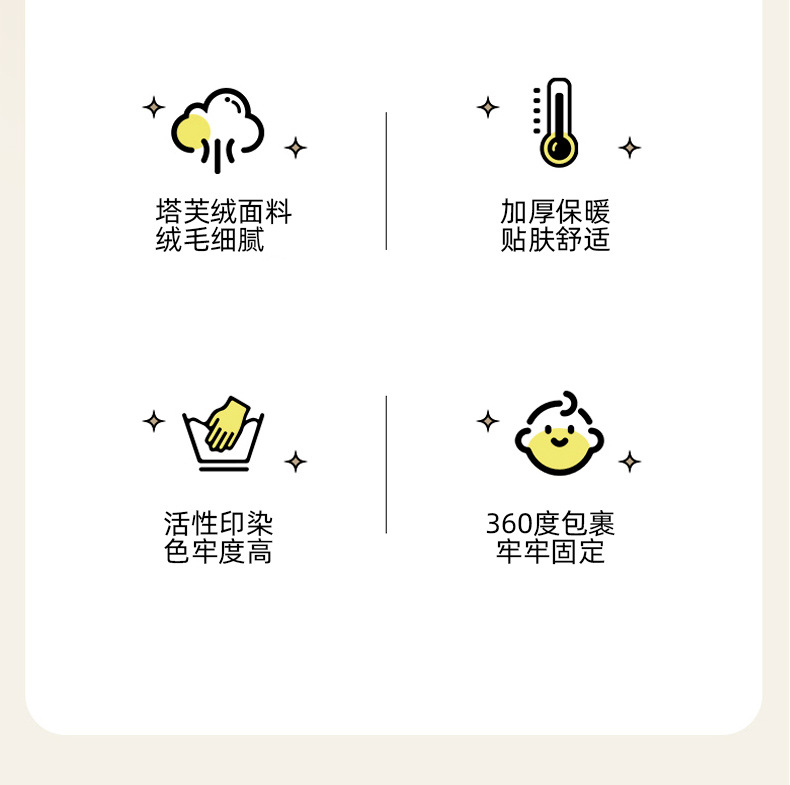 塔芙绒面料
绒毛细腻

加厚保暖
贴肤舒适

活性印染
色牢度高

360度包裹
牢牢固定