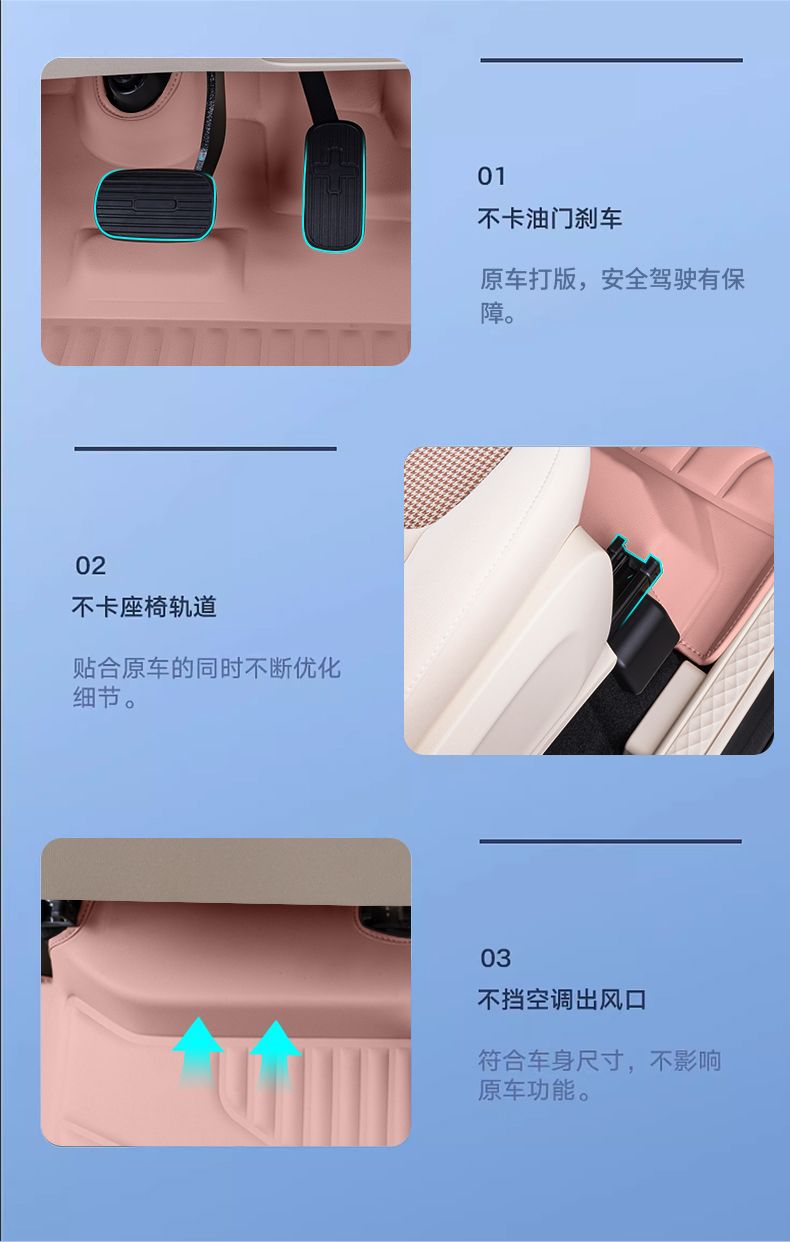 01

不卡油门刹车

原车打版，安全驾驶有保障。

02

不卡座椅轨道

贴合原车的同时不断优化细节。

03

不挡空调出风口

符合车身尺寸，不影响原车功能。