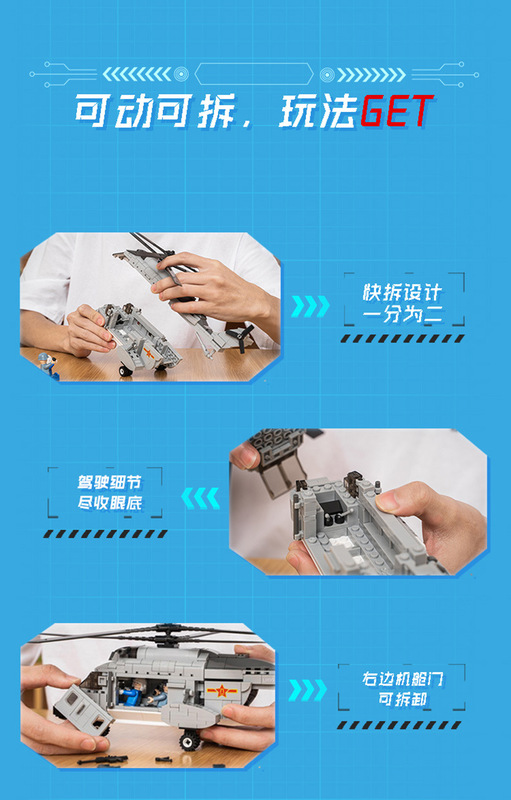 可动可拆，玩法GET

快拆设计
一分为二

驾驶细节
尽收眼底

右边机舱门
可拆卸