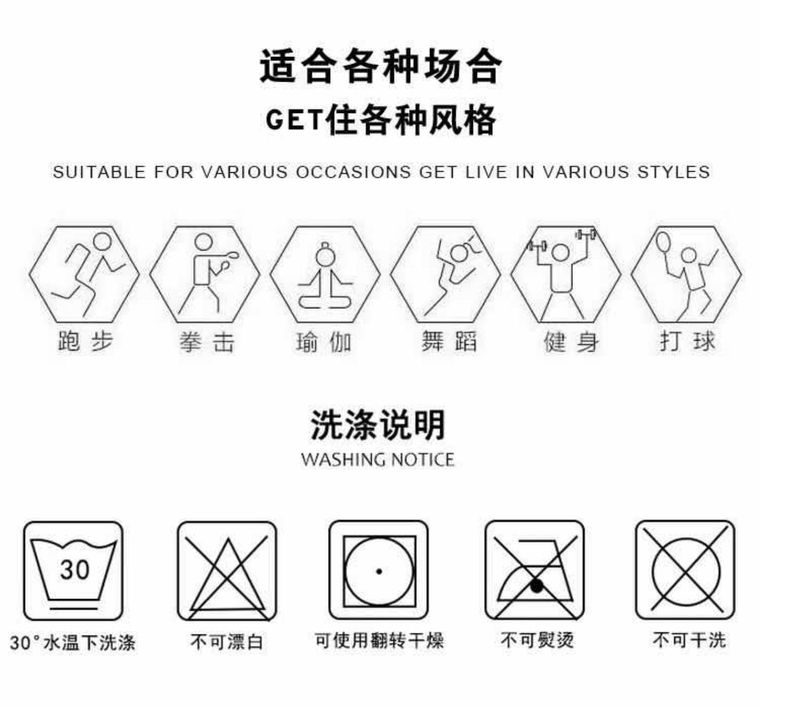 适合各种场合
GET住各种风格
SUITABLE FOR VARIOUS OCCASIONS GET LIVE IN VARIOUS STYLES

跑步 拳击 瑜伽 舞蹈 健身 打球

洗涤说明
WASHING NOTICE

30

30°水温下洗涤 不可漂白 可使用翻转干燥 不可熨烫 不可干洗