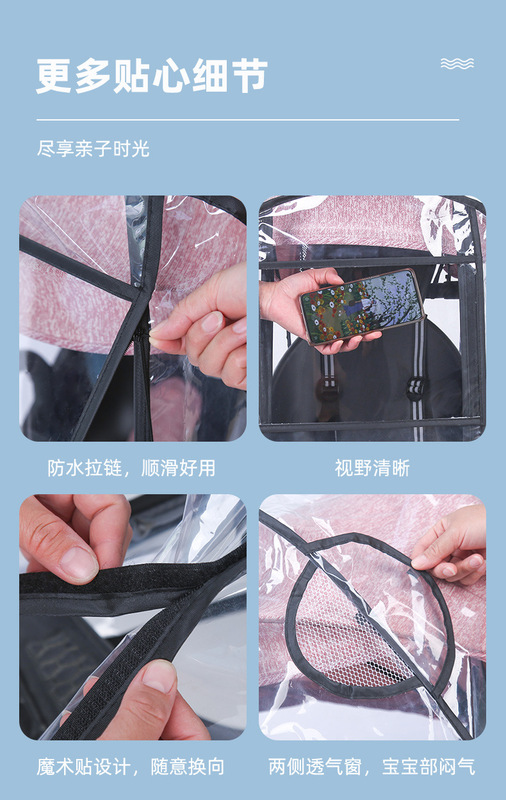 更多贴心细节

尽享亲子时光

防水拉链，顺滑好用

视野清晰

魔术贴设计，随意换向

两侧透气窗，宝宝部闷气