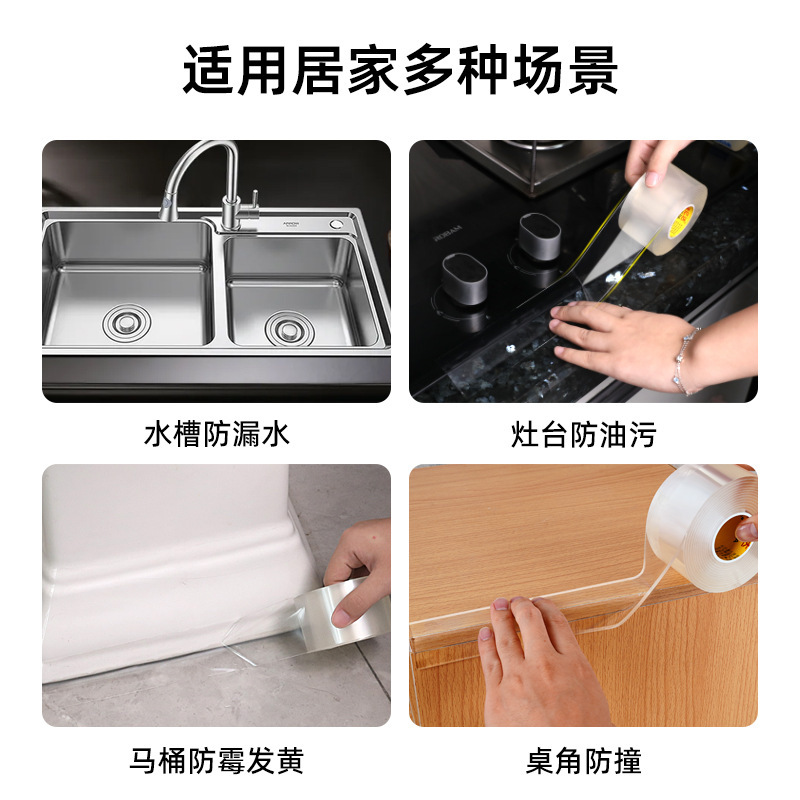 适用居家多种场景

ARROW

ROBAM

水槽防漏水

灶台防油污

马桶防霉发黄

桌角防撞