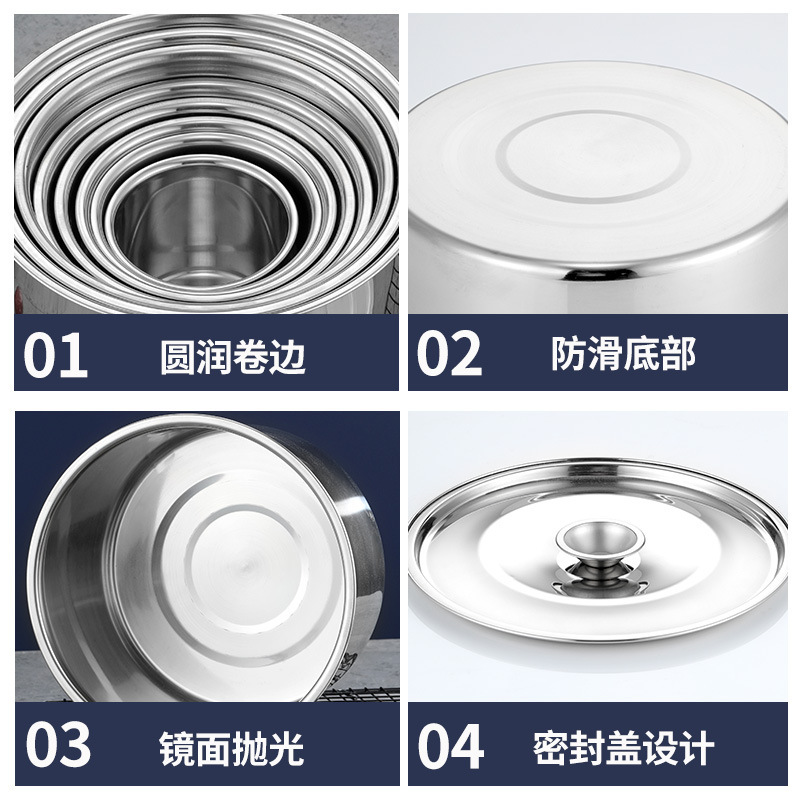 01 圆润卷边

02 防滑底部

03 镜面抛光

04 密封盖设计