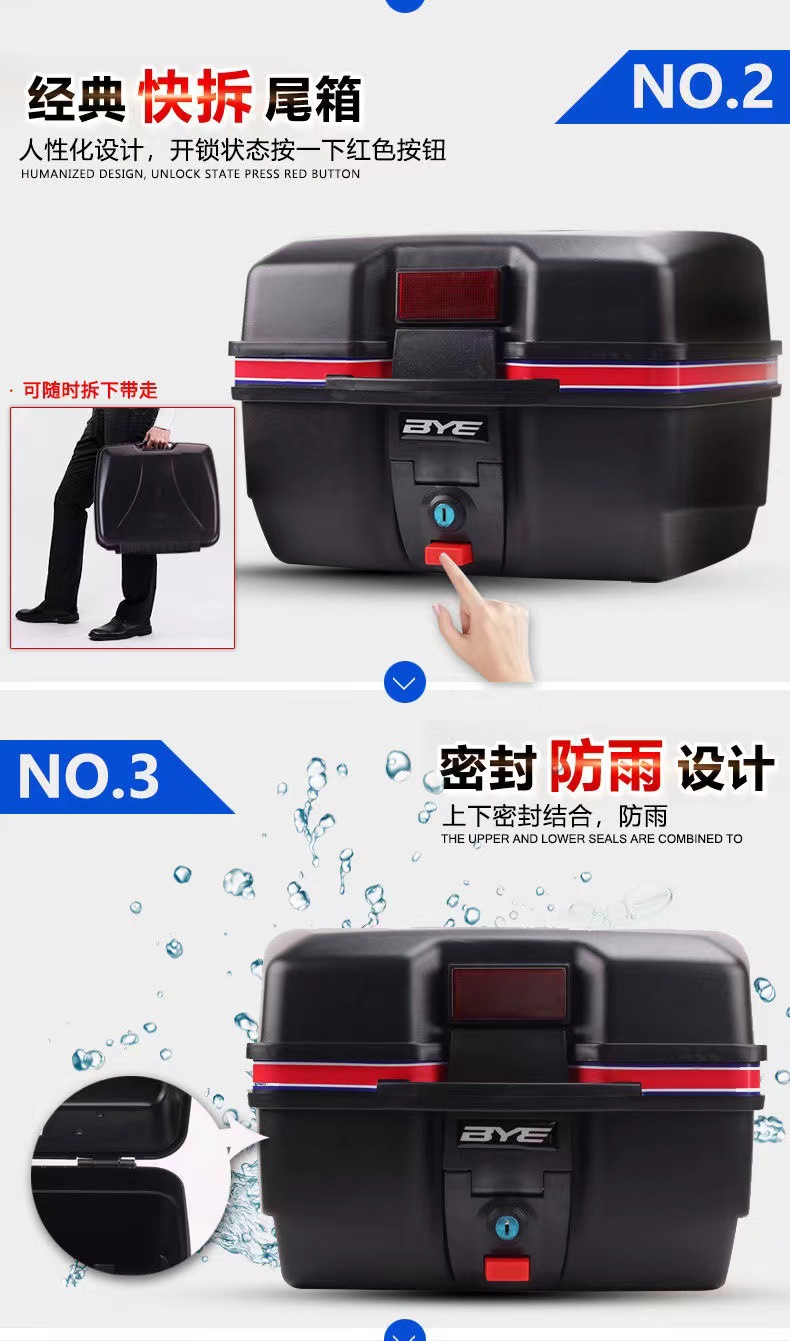 经典 快拆 尾箱

NO.2

人性化设计，开锁状态按一下红色按钮
HUMANIZED DESIGN, UNLOCK STATE PRESS RED BUTTON

· 可随时拆下带走

BYE

NO.3

密封 防雨 设计
上下密封结合，防雨
THE UPPER AND LOWER SEALS ARE COMBINED TO

BYE