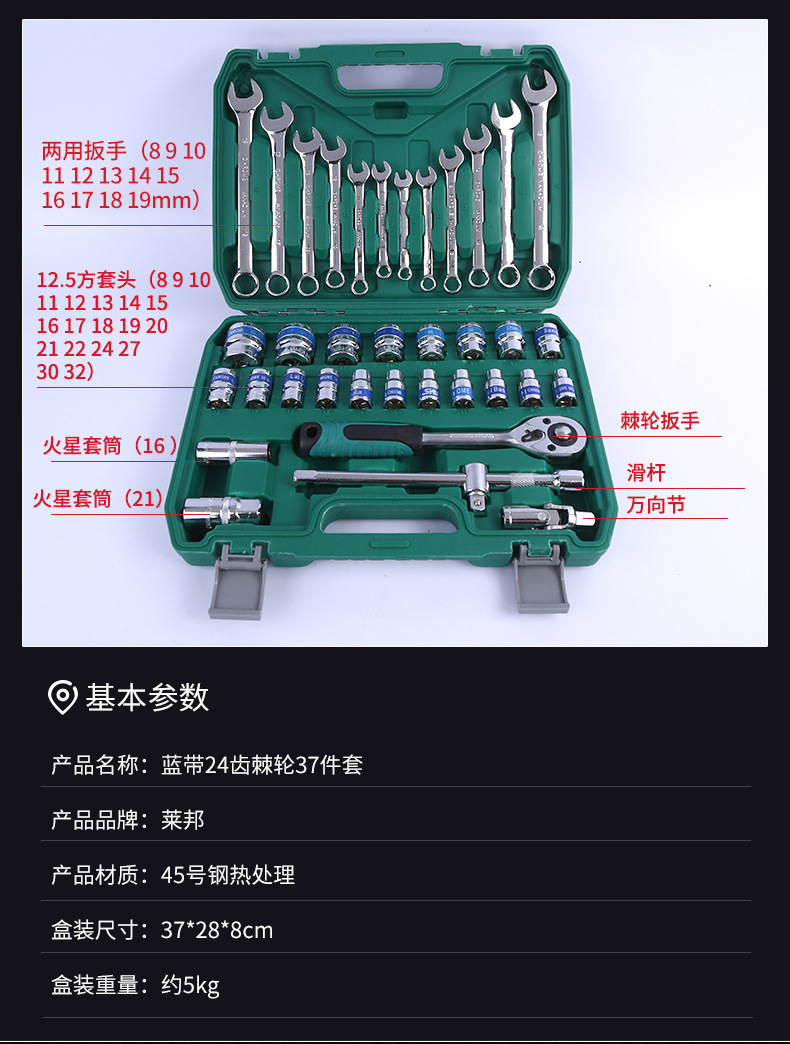 两用扳手（8 9 10 11 12 13 14 15 16 17 18 19mm）

12.5方套头（8 9 10 11 12 13 14 15 16 17 18 19 20 21 22 24 27 30 32）

火星套筒（16）

火星套筒（21）

棘轮扳手

滑杆

万向节

基本参数

产品名称：蓝带24齿棘轮37件套

产品品牌：莱邦

产品材质：45号钢热处理

盒装尺寸：37*28*8cm

盒装重量：约5kg