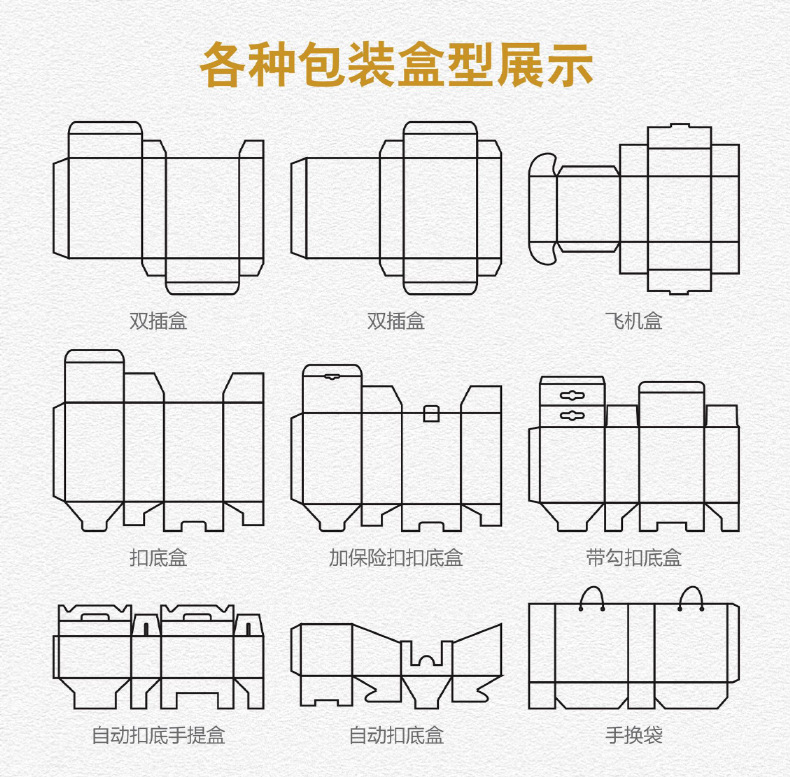 各种包装盒型展示

双插盒

双插盒

飞机盒

扣底盒

加保险扣扣底盒

带勾扣底盒

自动扣底手提盒

自动扣底盒

手换袋