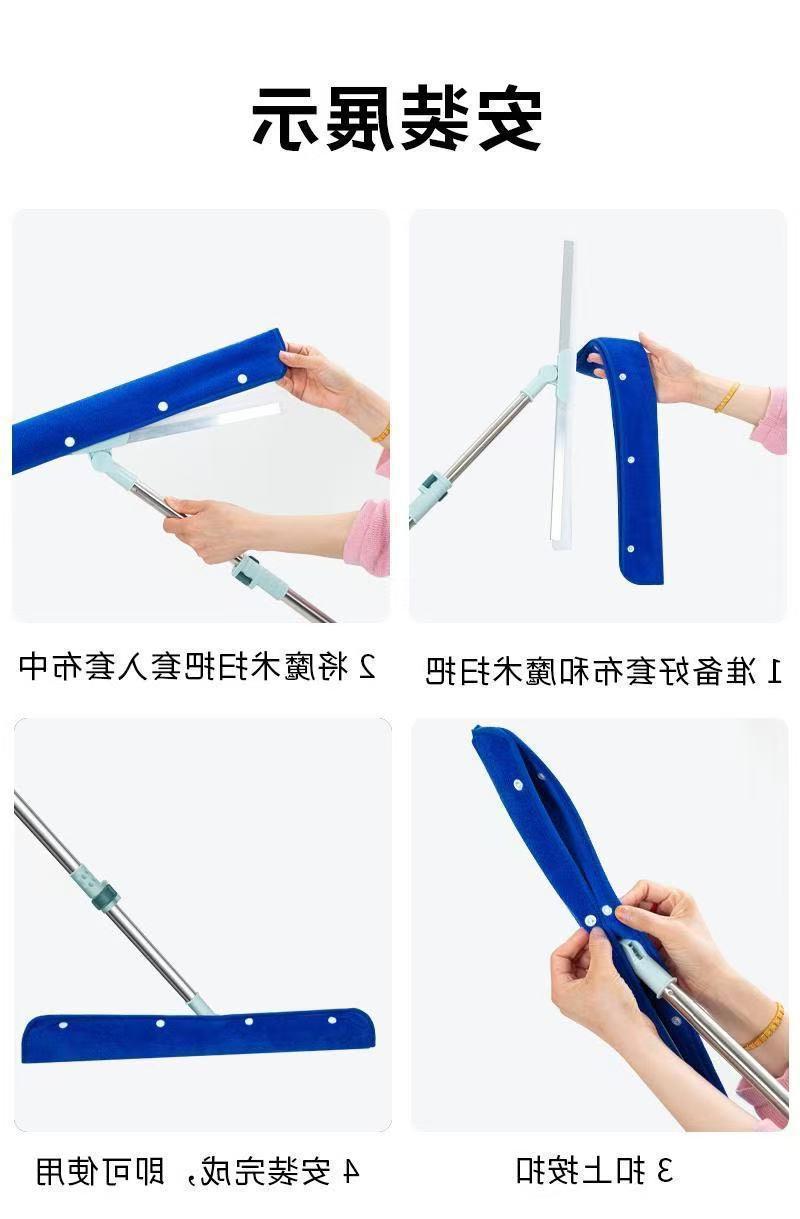 安装展示

2 将魔术扫把套入套布中

1 准备好套布和魔术扫把

4 安装完成，即可使用

3 扣上按扣