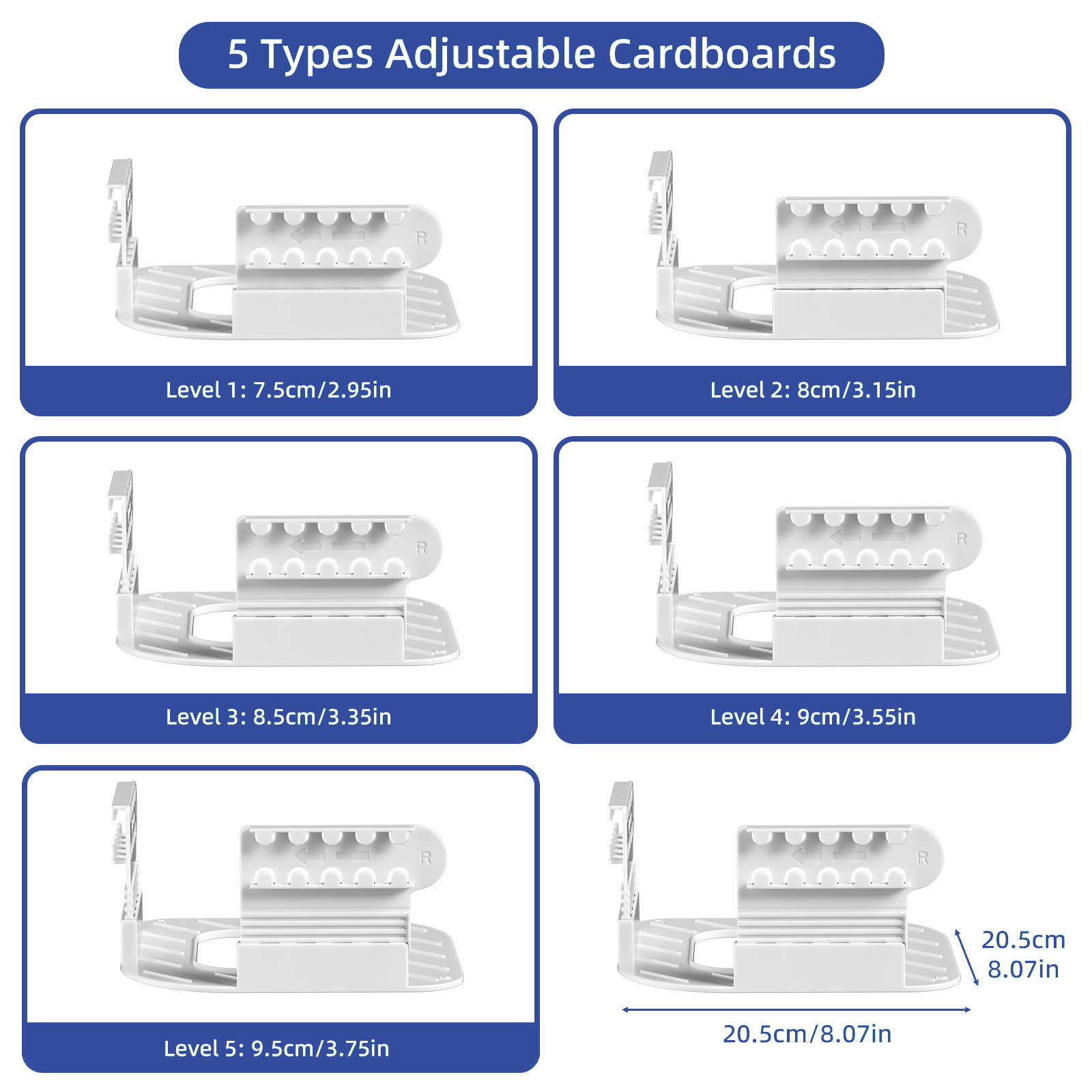 5 Types Adjustable Cardboards

R

Level 1: 7.5cm/2.95in

R

Level 2: 8cm/3.15in

R

Level 3: 8.5cm/3.35in

R

Level 4: 9cm/3.55in

R

Level 5: 9.5cm/3.75in

R

20.5cm
8.07in

20.5cm/8.07in