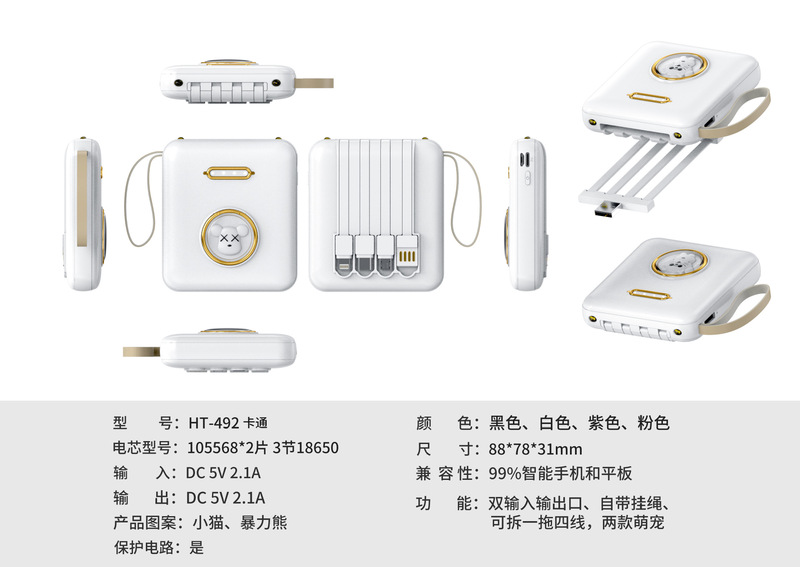 型　　号：HT-492 卡通
电芯型号：105568*2片 3节18650
输　　入：DC 5V 2.1A
输　　出：DC 5V 2.1A
产品图案：小猫、暴力熊
保护电路：是

颜　　色：黑色、白色、紫色、粉色
尺　　寸：88*78*31mm
兼 容 性：99%智能手机和平板
功　　能：双输入输出口、自带挂绳、可拆一拖四线，两款萌宠