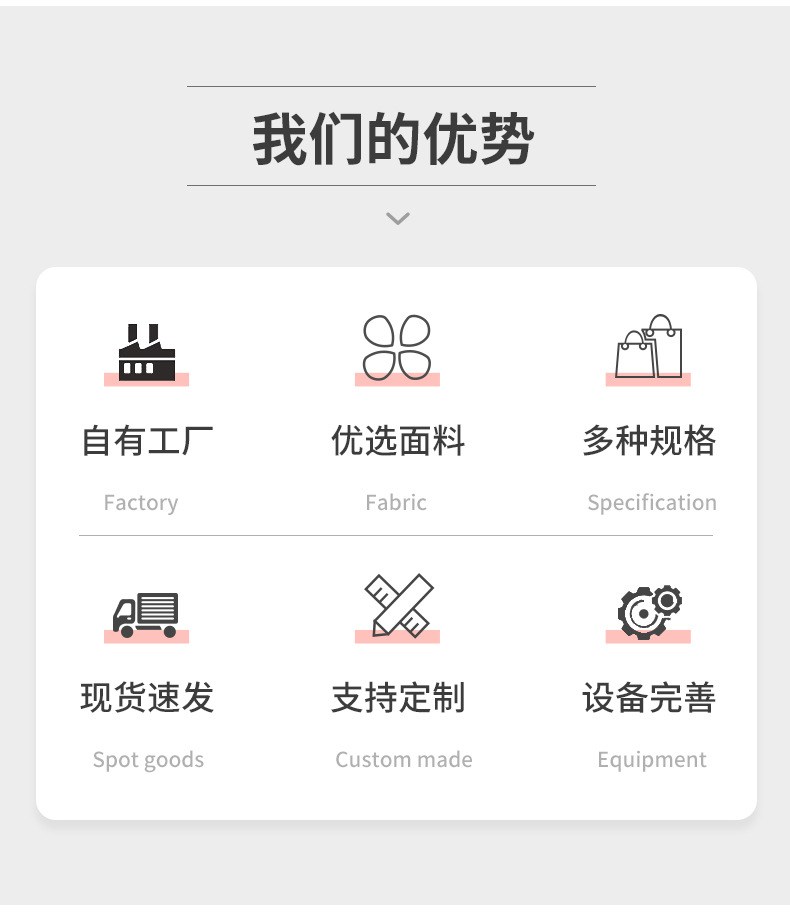 我们的优势

自有工厂

Factory

优选面料

Fabric

多种规格

Specification

现货速发

Spot goods

支持定制

Custom made

设备完善

Equipment