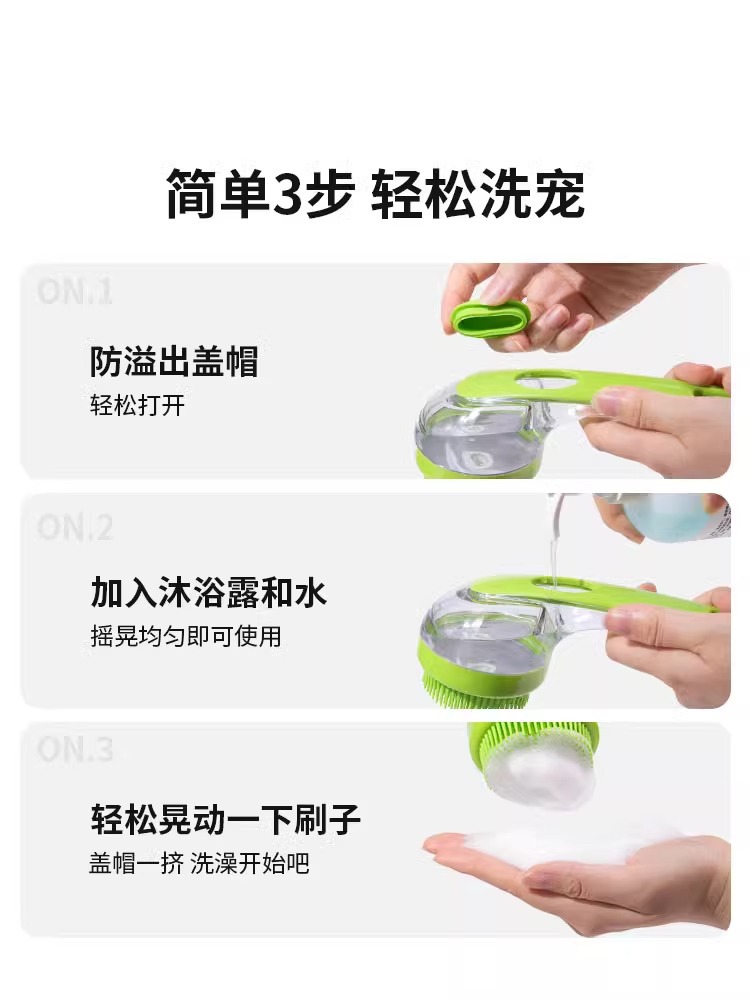 简单3步 轻松洗宠

ON.1

防溢出盖帽
轻松打开

ON.2

加入沐浴露和水
摇晃均匀即可使用

ON.3

轻松晃动一下刷子
盖帽一挤 洗澡开始吧