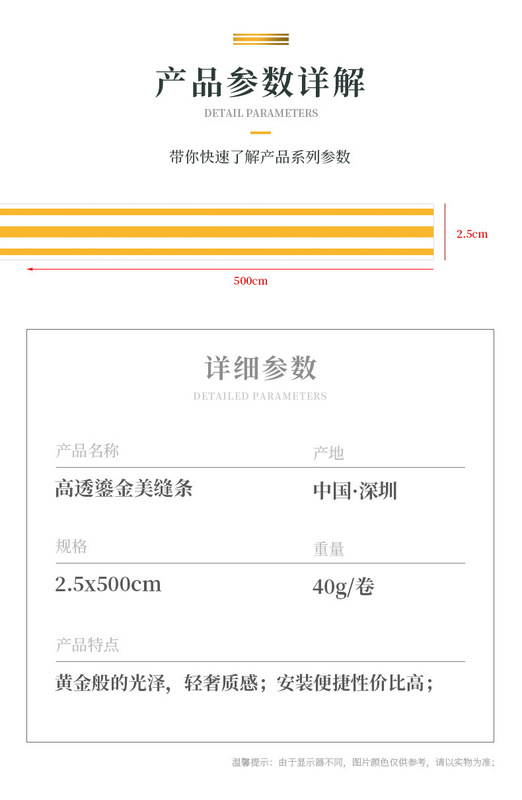 产品参数详解
DETAIL PARAMETERS

带你快速了解产品系列参数

2.5cm

500cm

详细参数
DETAILED PARAMETERS

产品名称
高透鎏金美缝条

产地
中国·深圳

规格
2.5x500cm

重量
40g/卷

产品特点
黄金般的光泽，轻奢质感；安装便捷性价比高；

温馨提示：由于显示器不同，图片颜色仅供参考，请以实物为准；