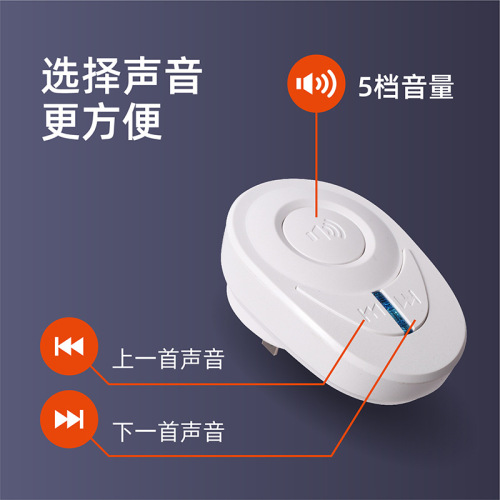 选择声音
更方便

5档音量

上一首声音

下一首声音