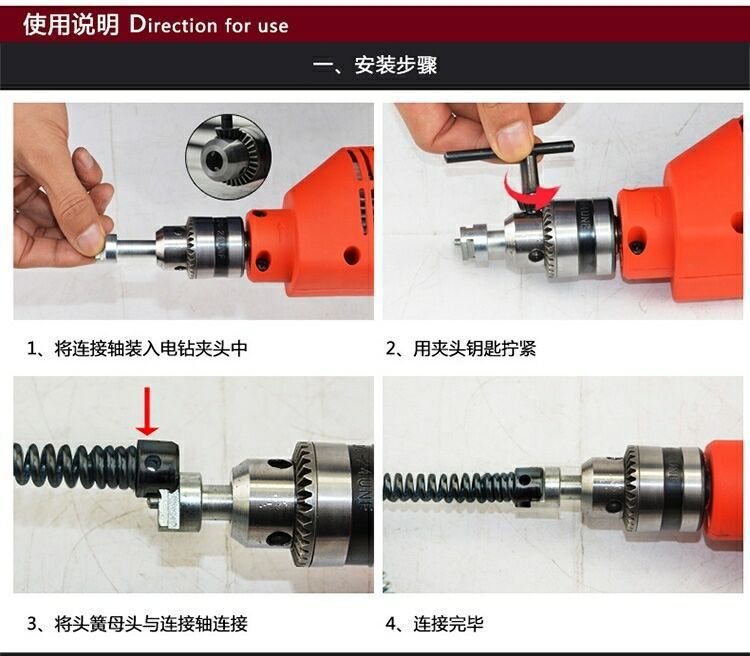 使用说明 Direction for use

一、安装步骤

1、将连接轴装入电钻夹头中

2、用夹头钥匙拧紧

3、将头簧母头与连接轴连接

4、连接完毕