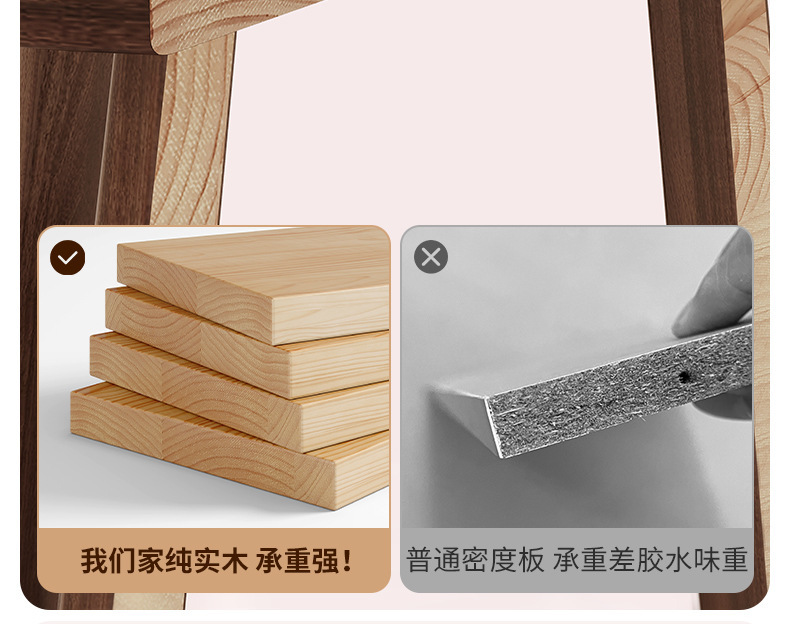 我们家纯实木 承重强！

普通密度板 承重差胶水味重