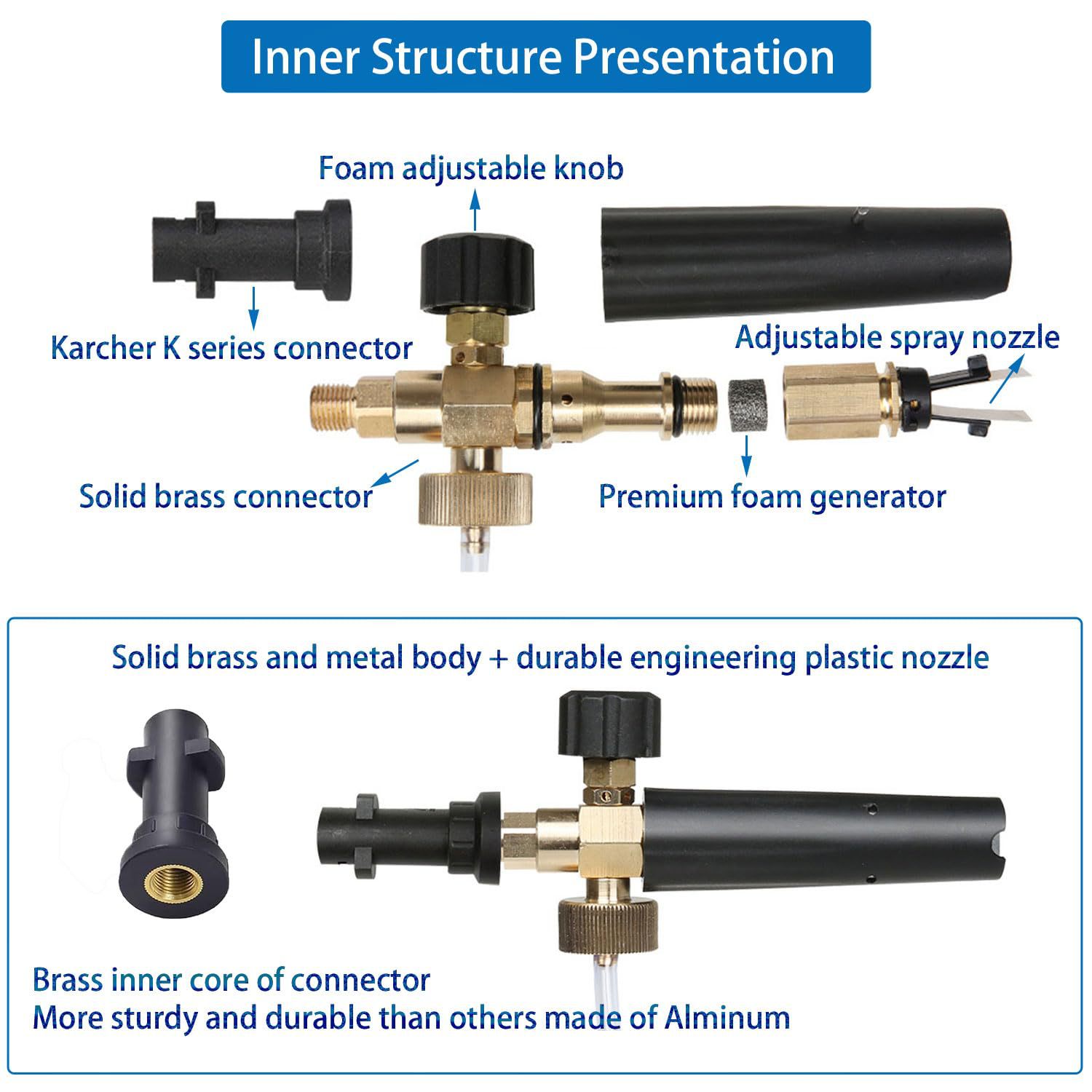 Inner Structure Presentation

Foam adjustable knob

Karcher K series connector

Adjustable spray nozzle

Solid brass connector

Premium foam generator

Solid brass and metal body + durable engineering plastic nozzle

Brass inner core of connector
More sturdy and durable than others made of Alminum