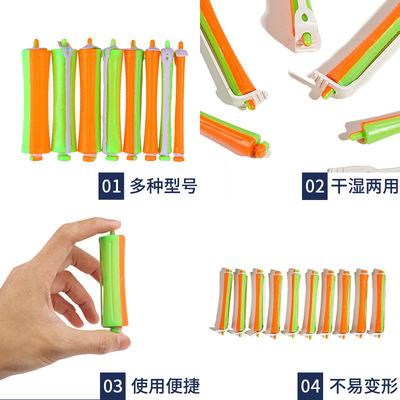 01 多种型号

02 干湿两用

03 使用便捷

04 不易变形